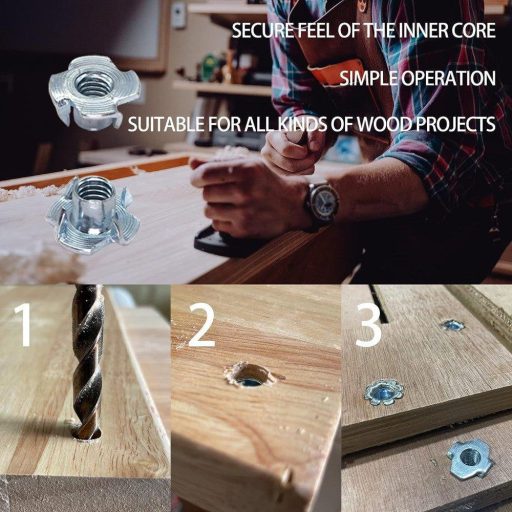 SECURE FEEL OF THE INNER CORE

SIMPLE OPERATION

SUITABLE FOR ALL KINDS OF WOOD PROJECTS

1

2

3