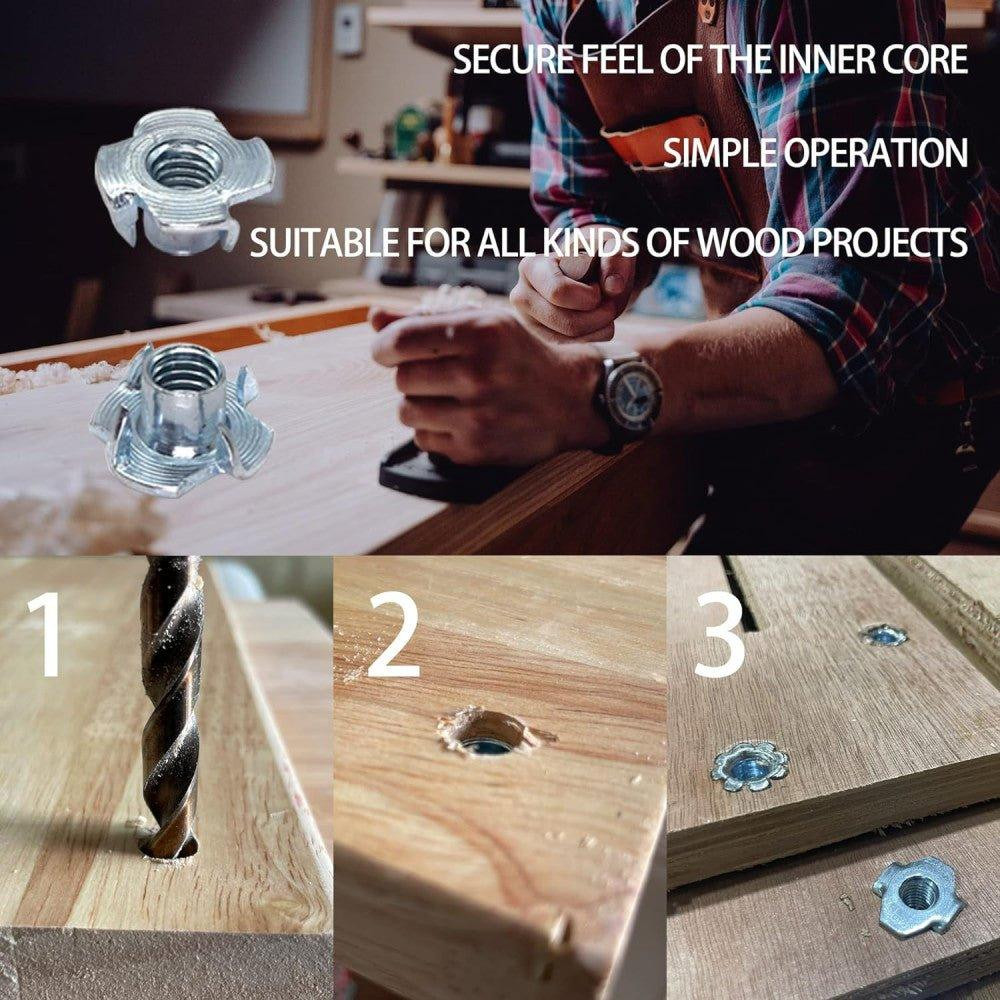 SECURE FEEL OF THE INNER CORE

SIMPLE OPERATION

SUITABLE FOR ALL KINDS OF WOOD PROJECTS

1

2

3