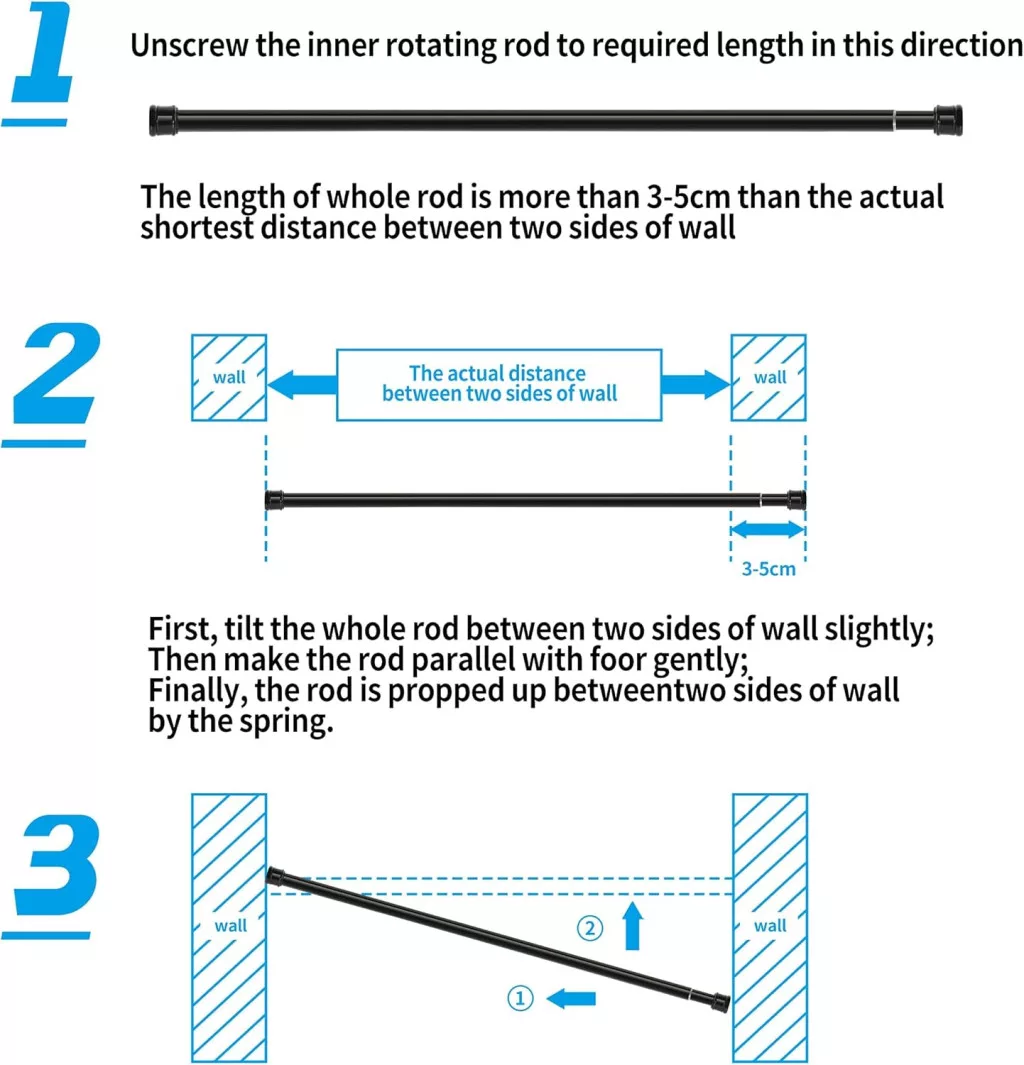 1

Unscrew the inner rotating rod to required length in this direction

The length of whole rod is more than 3-5cm than the actual shortest distance between two sides of wall

2

wall

The actual distance between two sides of wall

wall

3-5cm

First, tilt the whole rod between two sides of wall slightly;
Then make the rod parallel with foor gently;
Finally, the rod is propped up betweentwo sides of wall by the spring.

3

wall

② 

① 

wall