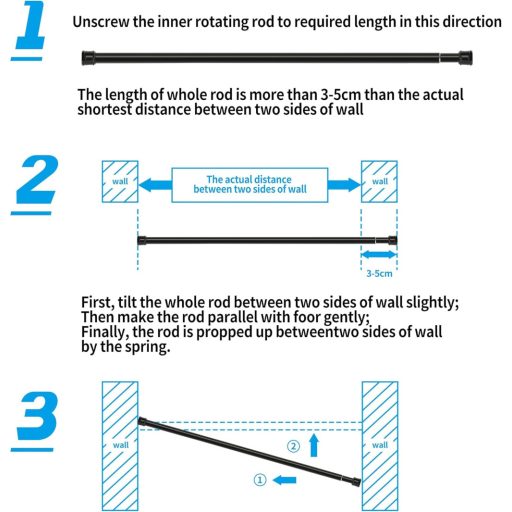 1

Unscrew the inner rotating rod to required length in this direction

The length of whole rod is more than 3-5cm than the actual shortest distance between two sides of wall

2

wall

The actual distance between two sides of wall

wall

3-5cm

First, tilt the whole rod between two sides of wall slightly;
Then make the rod parallel with foor gently;
Finally, the rod is propped up betweentwo sides of wall by the spring.

3

wall

②

①

wall