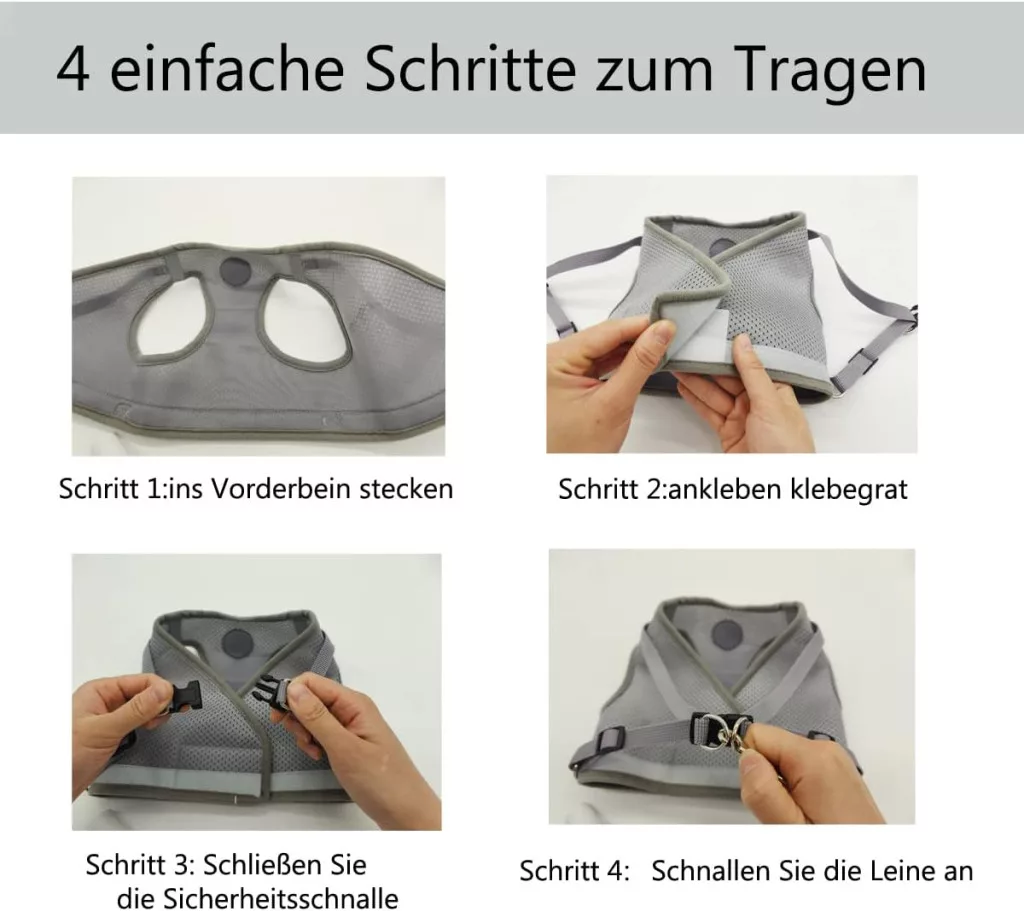 4 einfache Schritte zum Tragen

Schritt 1:ins Vorderbein stecken

Schritt 2:ankleben klebegrat

Schritt 3: Schließen Sie die Sicherheitsschnalle

Schritt 4: Schnallen Sie die Leine an