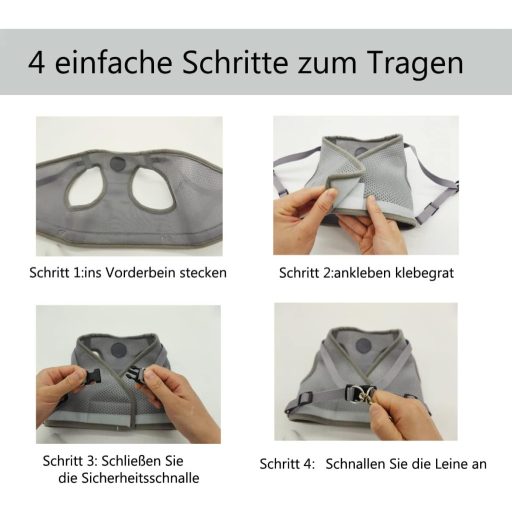 4 einfache Schritte zum Tragen

Schritt 1:ins Vorderbein stecken

Schritt 2:ankleben klebegrat

Schritt 3: Schließen Sie die Sicherheitsschnalle

Schritt 4: Schnallen Sie die Leine an