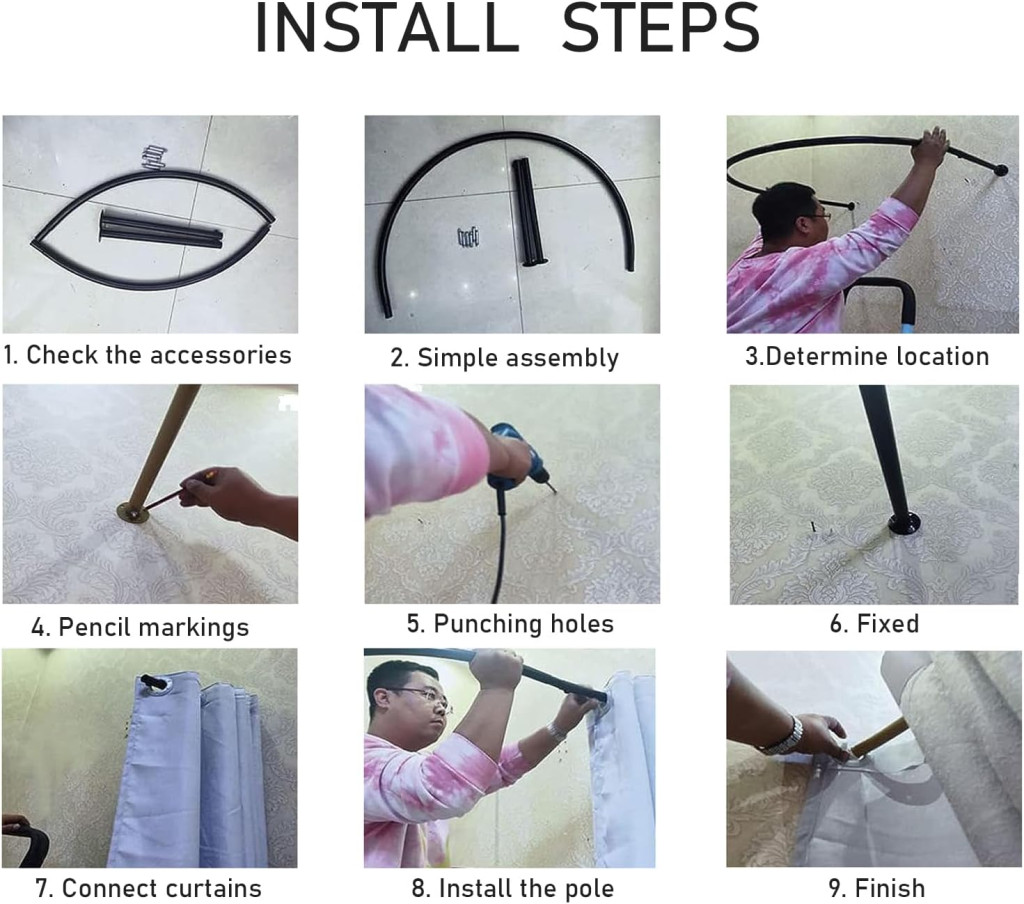 INSTALL STEPS

1. Check the accessories

2. Simple assembly

3.Determine location

4. Pencil markings

5. Punching holes

6. Fixed

7. Connect curtains

8. Install the pole

9. Finish