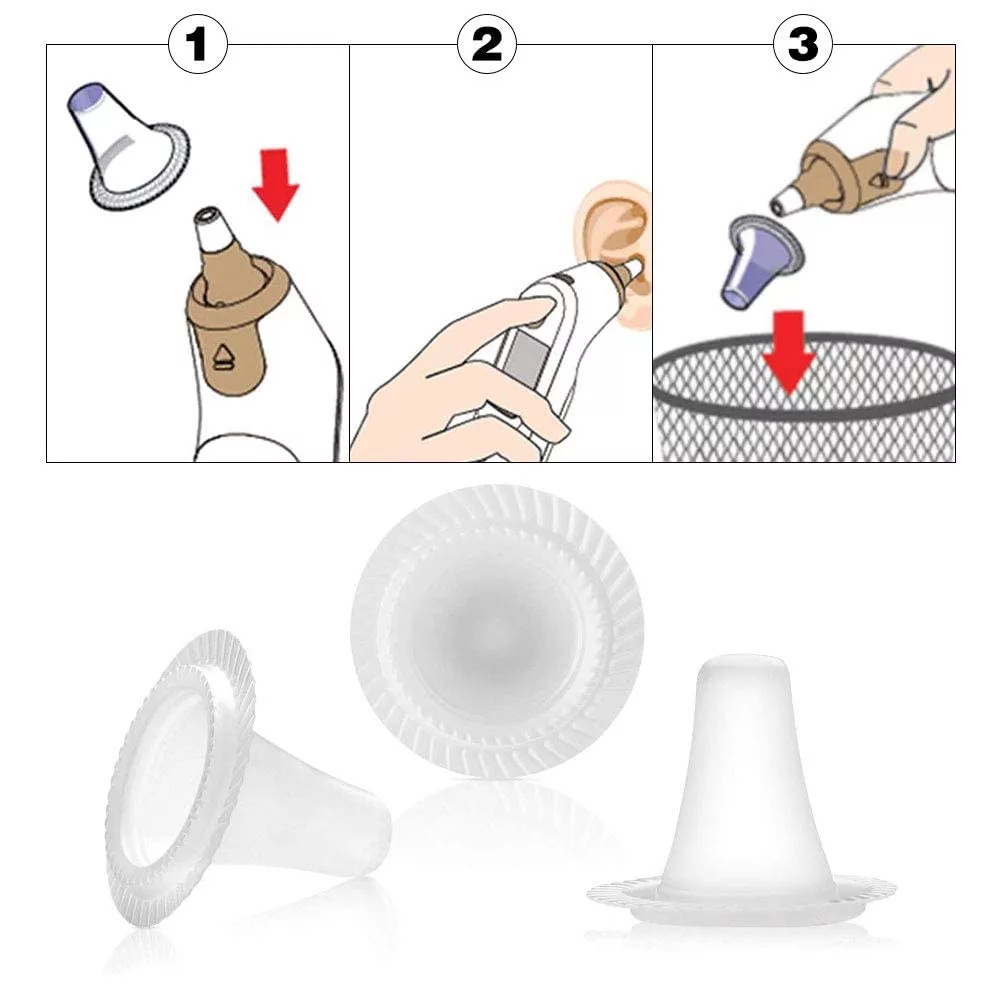 1

2

3