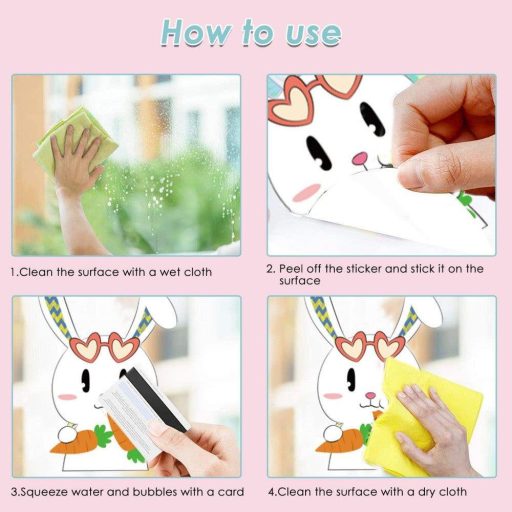 How to use

1.Clean the surface with a wet cloth

2. Peel off the sticker and stick it on the surface

3.Squeeze water and bubbles with a card

4.Clean the surface with a dry cloth