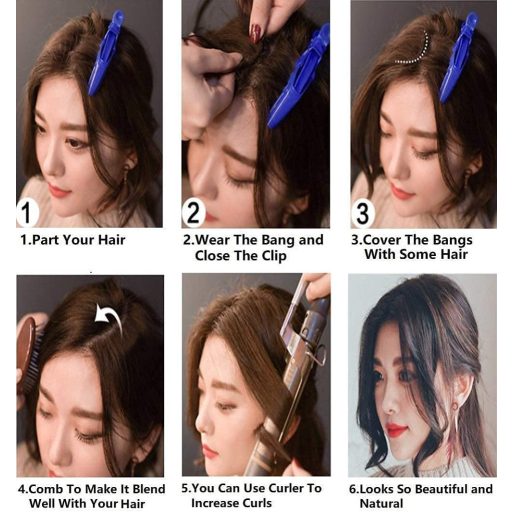 1

1.Part Your Hair

2

2.Wear The Bang and Close The Clip

3

3.Cover The Bangs With Some Hair

4.Comb To Make It Blend Well With Your Hair

5.You Can Use Curler To Increase Curls

6.Looks So Beautiful and Natural