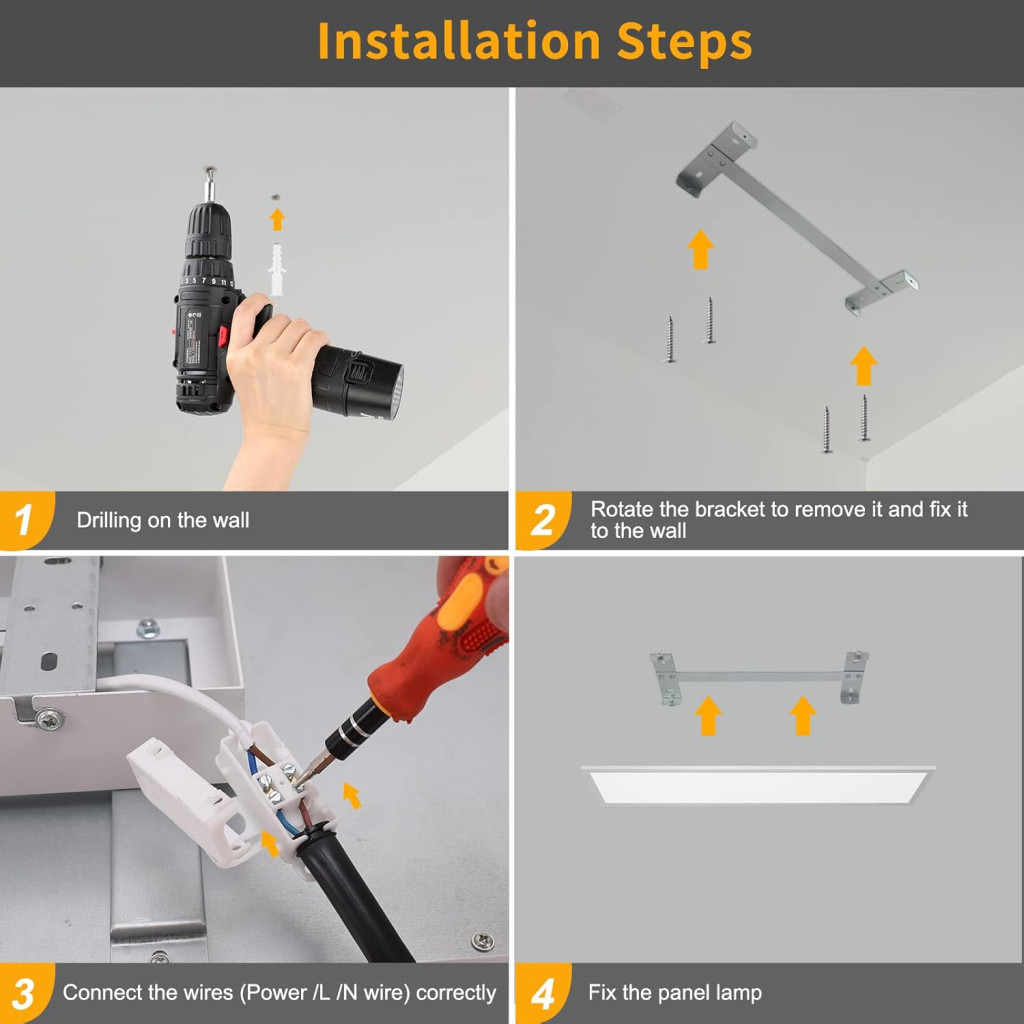 Installation Steps

1 Drilling on the wall

2 Rotate the bracket to remove it and fix it to the wall

3 Connect the wires (Power /L /N wire) correctly

4 Fix the panel lamp