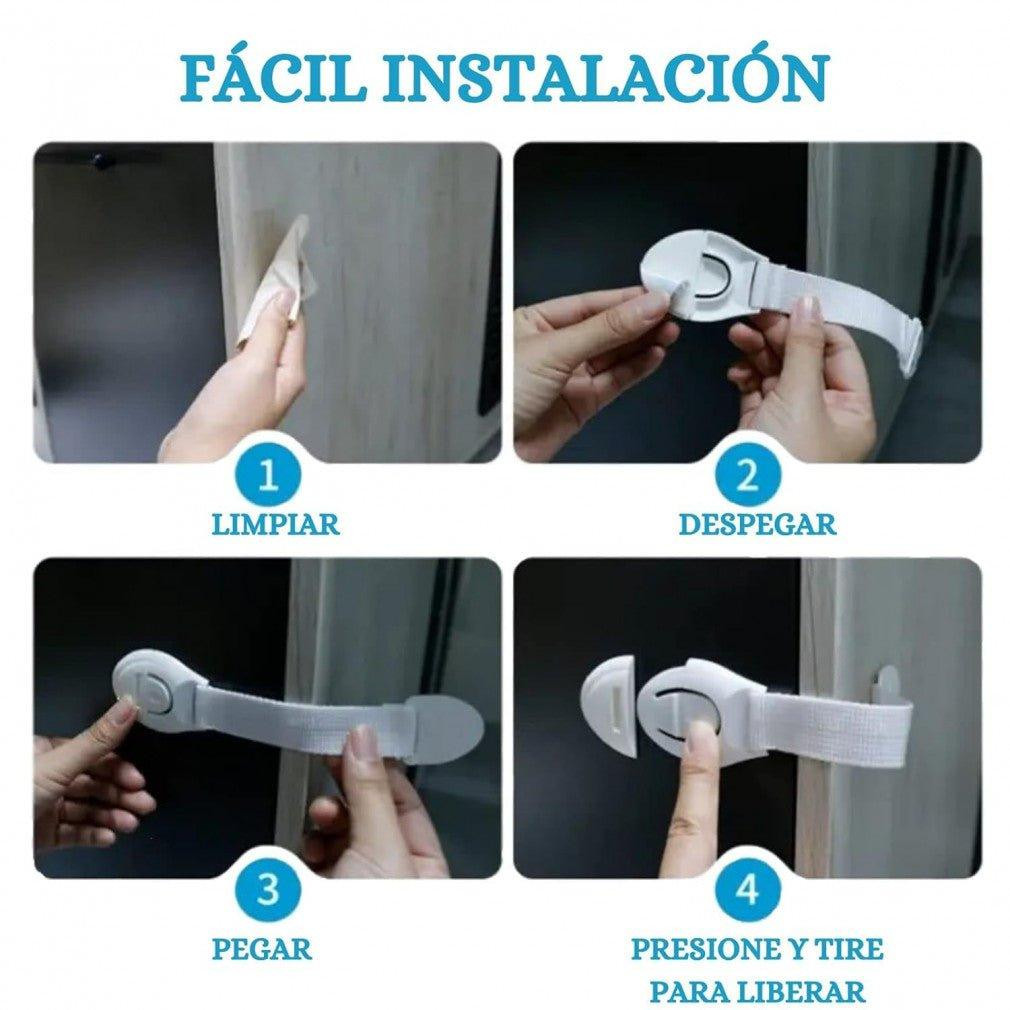 FÁCIL INSTALACIÓN

1
LIMPIAR

2
DESPEGAR

3
PEGAR

4
PRESIONE Y TIRE PARA LIBERAR