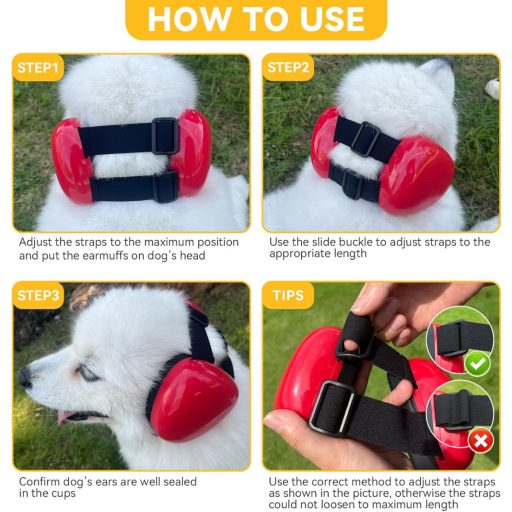 HOW TO USE

STEP1

Adjust the straps to the maximum position and put the earmuffs on dog's head

STEP2

Use the slide buckle to adjust straps to the appropriate length

STEP3

Confirm dog's ears are well sealed in the cups

TIPS

Use the correct method to adjust the straps as shown in the picture, otherwise the straps could not loosen to maximum length