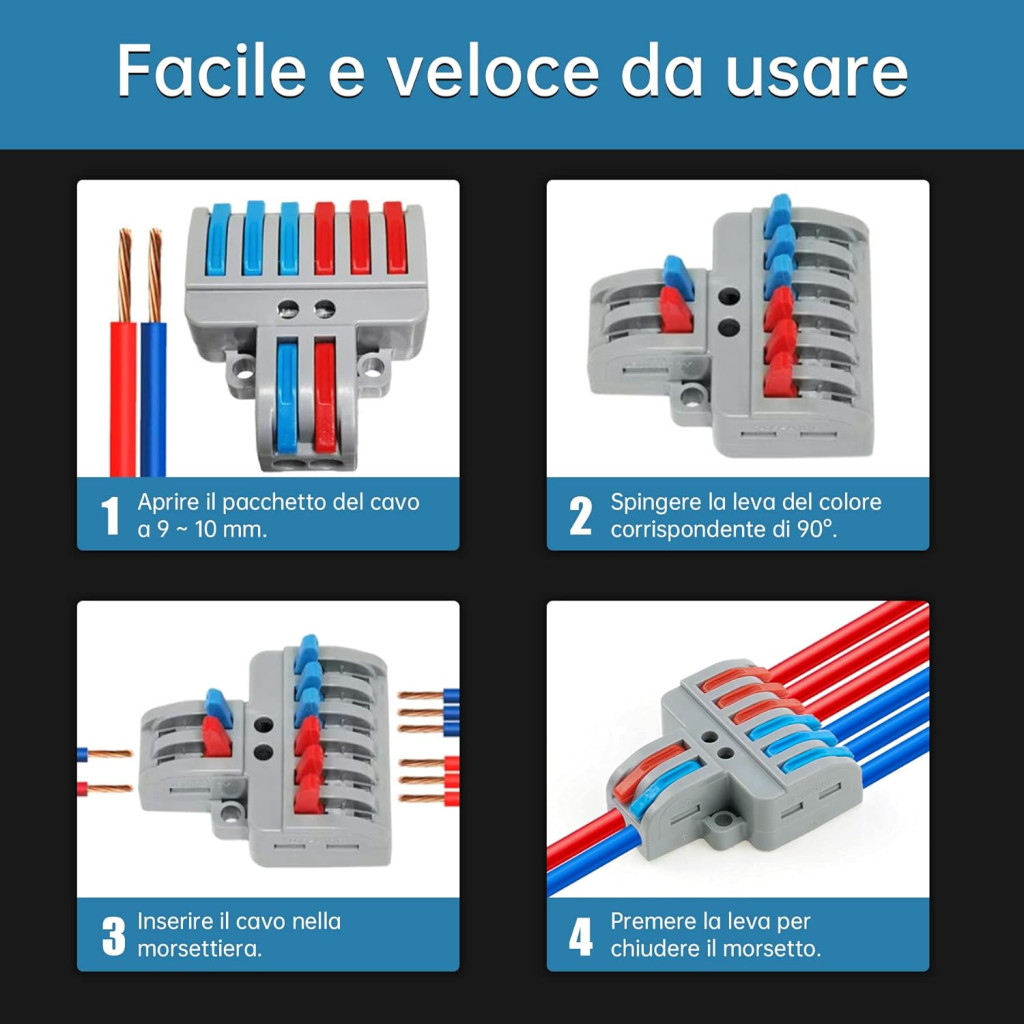 Facile e veloce da usare

1 Aprire il pacchetto del cavo a 9 ~ 10 mm.

2 Spingere la leva del colore corrispondente di 90°.

3 Inserire il cavo nella morsettiera.

4 Premere la leva per chiudere il morsetto.