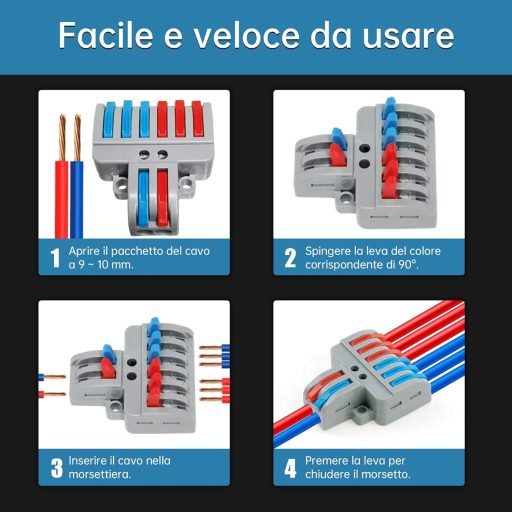 Facile e veloce da usare

1 Aprire il pacchetto del cavo a 9 ~ 10 mm.

2 Spingere la leva del colore corrispondente di 90°.

3 Inserire il cavo nella morsettiera.

4 Premere la leva per chiudere il morsetto.