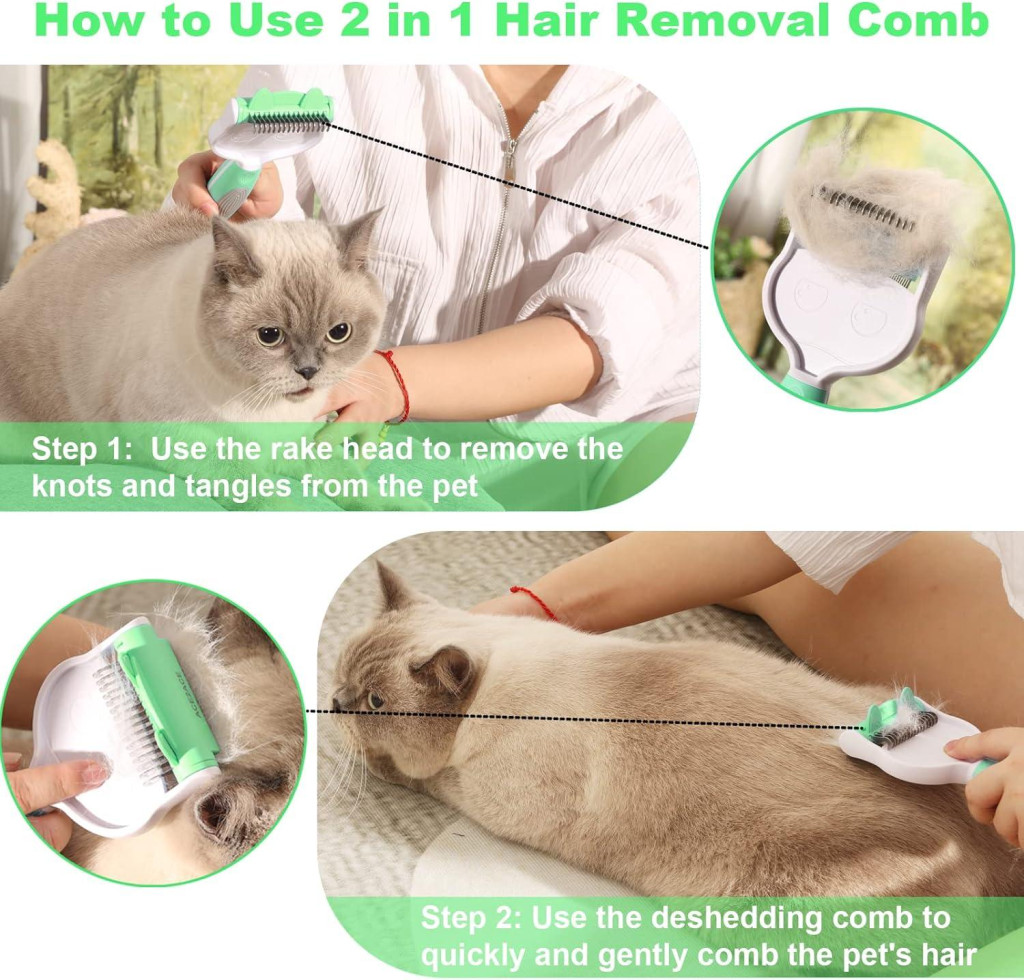 How to Use 2 in 1 Hair Removal Comb

Step 1: Use the rake head to remove the knots and tangles from the pet

Step 2: Use the deshedding comb to quickly and gently comb the pet's hair