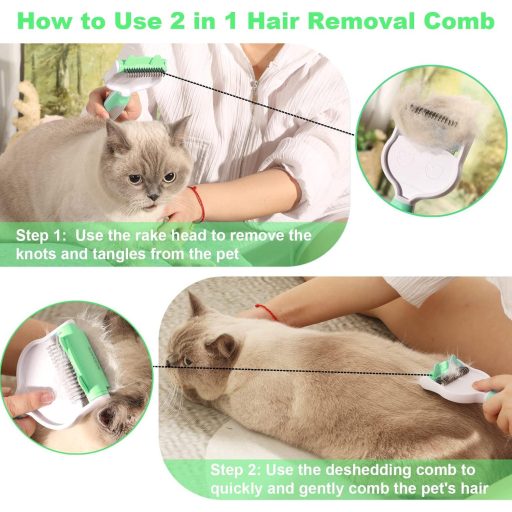 How to Use 2 in 1 Hair Removal Comb

Step 1: Use the rake head to remove the knots and tangles from the pet

Step 2: Use the deshedding comb to quickly and gently comb the pet's hair