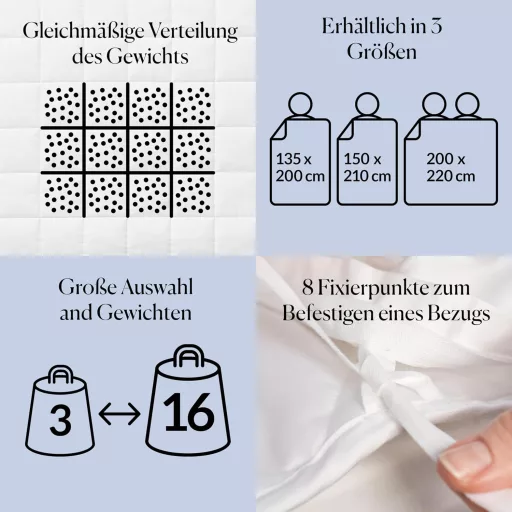 Gleichmäßige Verteilung des Gewichts

Erhältlich in 3 Größen

135 x 200 cm

150 x 210 cm

200 x 220 cm

Große Auswahl and Gewichten

3

16

8 Fixierpunkte zum Befestigen eines Bezugs