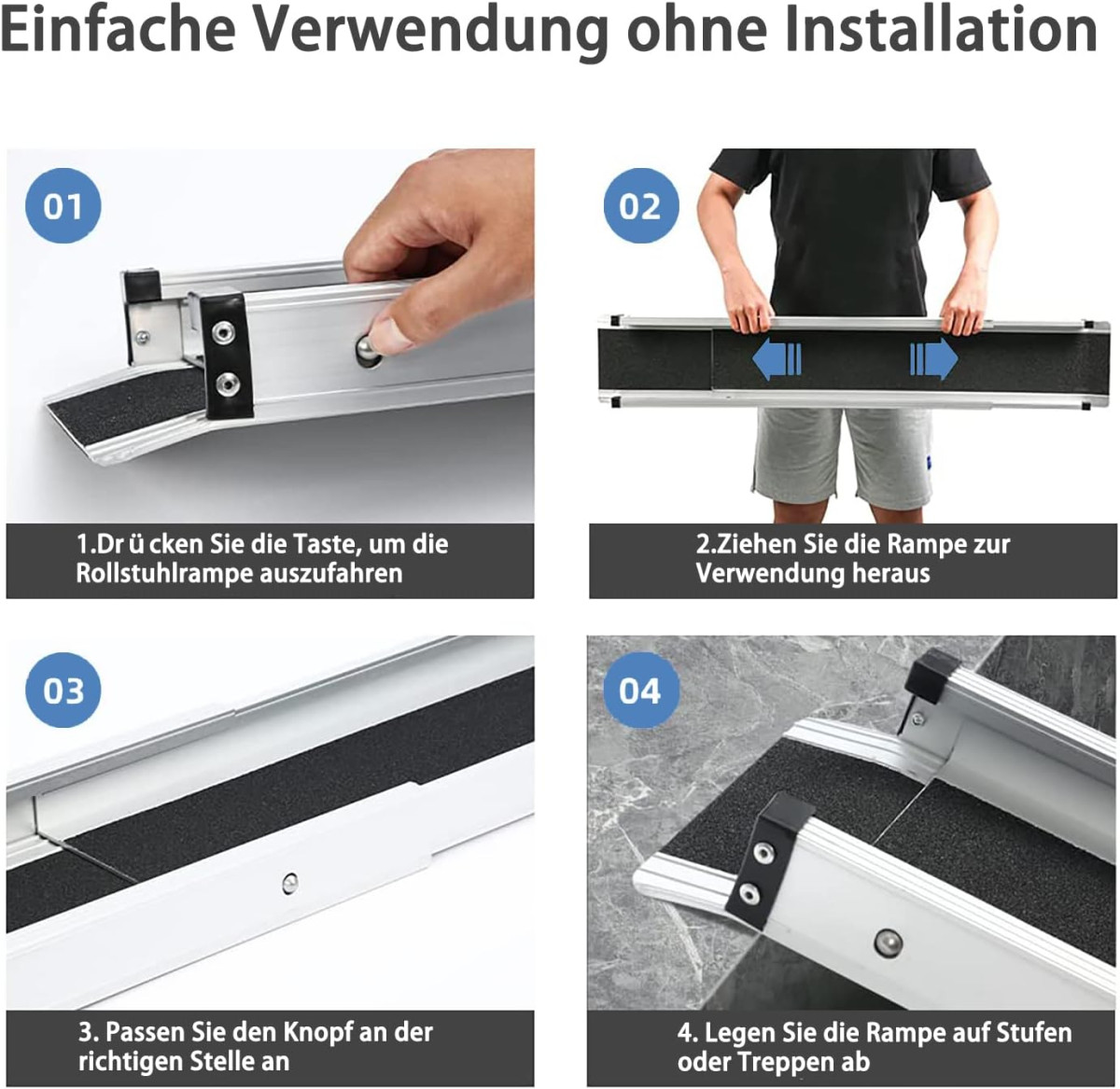 Einfache Verwendung ohne Installation

01

1.Dr ü cken Sie die Taste, um die Rollstuhlrampe auszufahren

02

2.Ziehen Sie die Rampe zur Verwendung heraus

03

3. Passen Sie den Knopf an der richtigen Stelle an

04

4. Legen Sie die Rampe auf Stufen oder Treppen ab