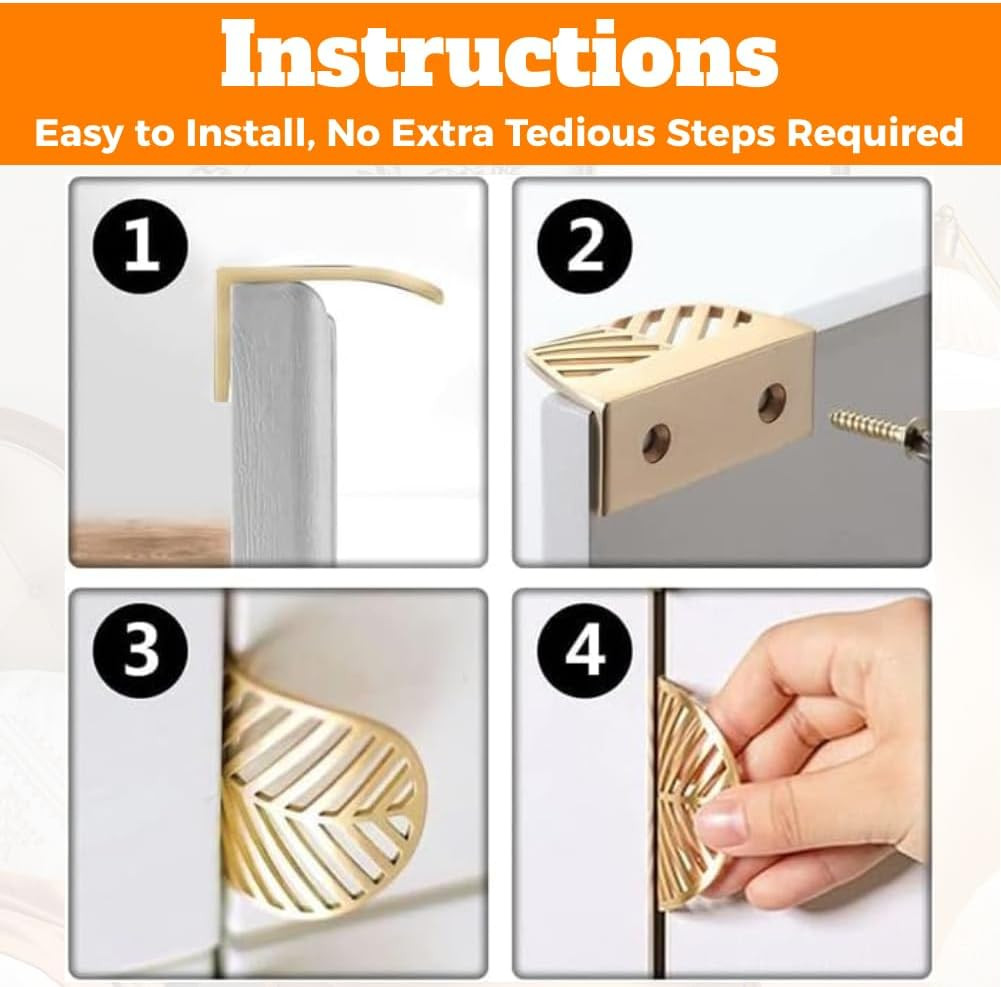 Instructions
Easy to Install, No Extra Tedious Steps Required

1

2

3

4