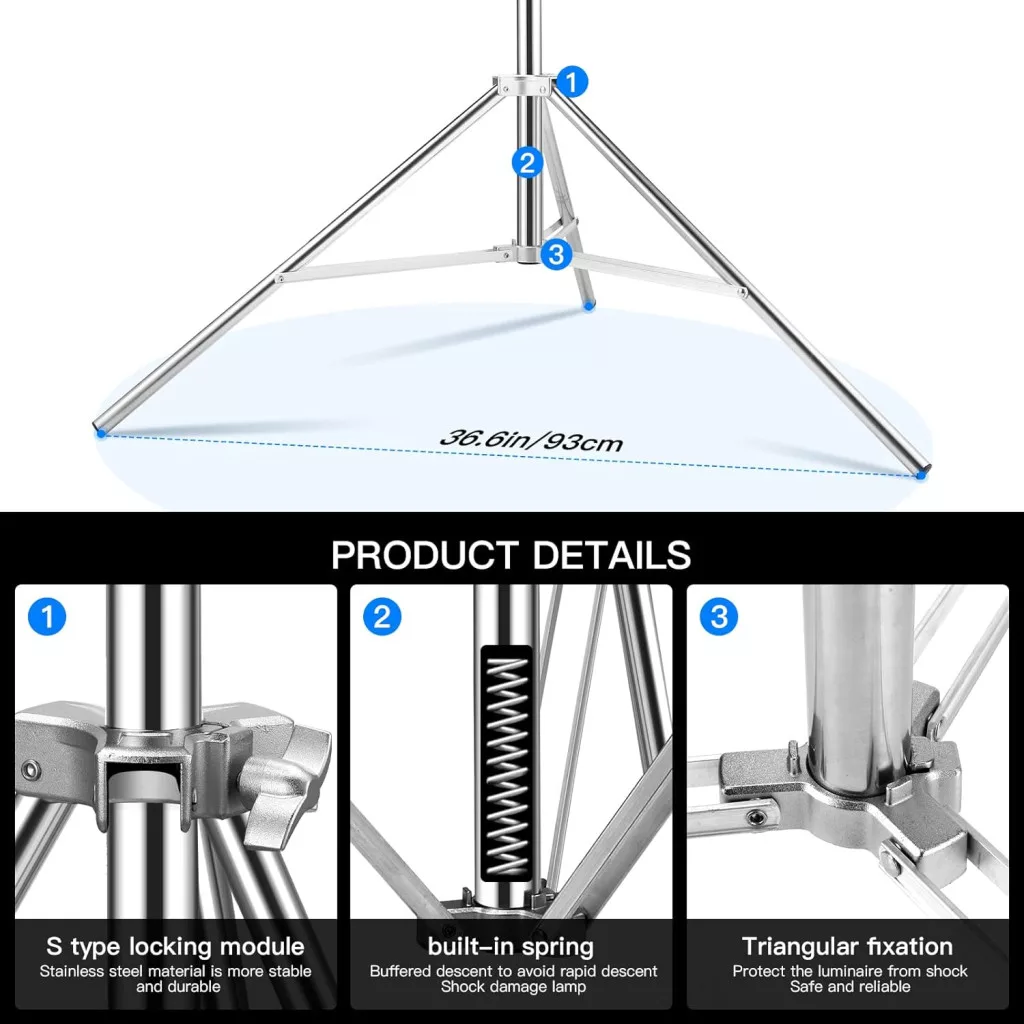 1
2
3
36.6in/93cm

PRODUCT DETAILS

1
S type locking module
Stainless steel material is more stable and durable

2
built-in spring
Buffered descent to avoid rapid descent Shock damage lamp

3
Triangular fixation
Protect the luminaire from shock Safe and reliable