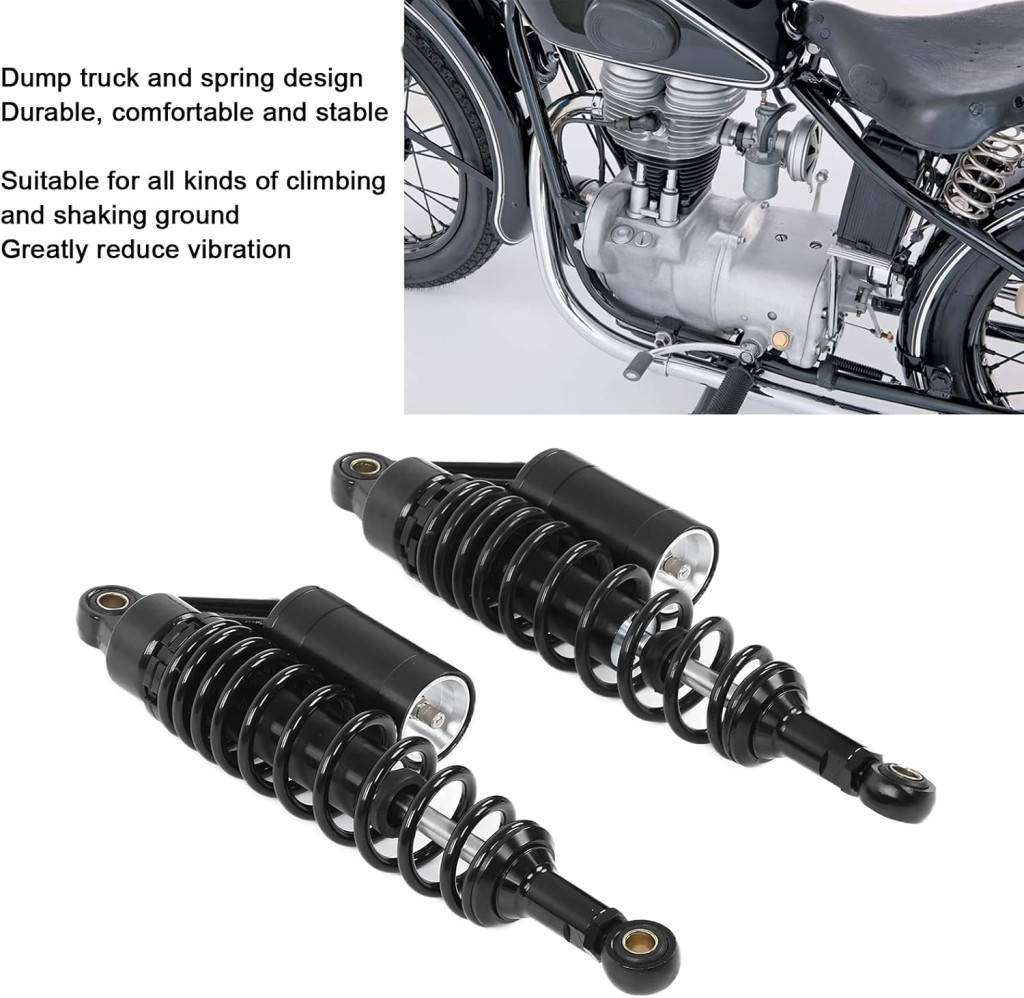 Dump truck and spring design
Durable, comfortable and stable

Suitable for all kinds of climbing and shaking ground
Greatly reduce vibration