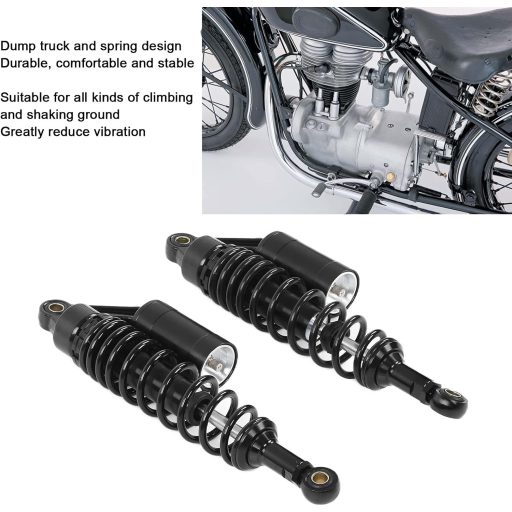 Dump truck and spring design
Durable, comfortable and stable

Suitable for all kinds of climbing and shaking ground
Greatly reduce vibration