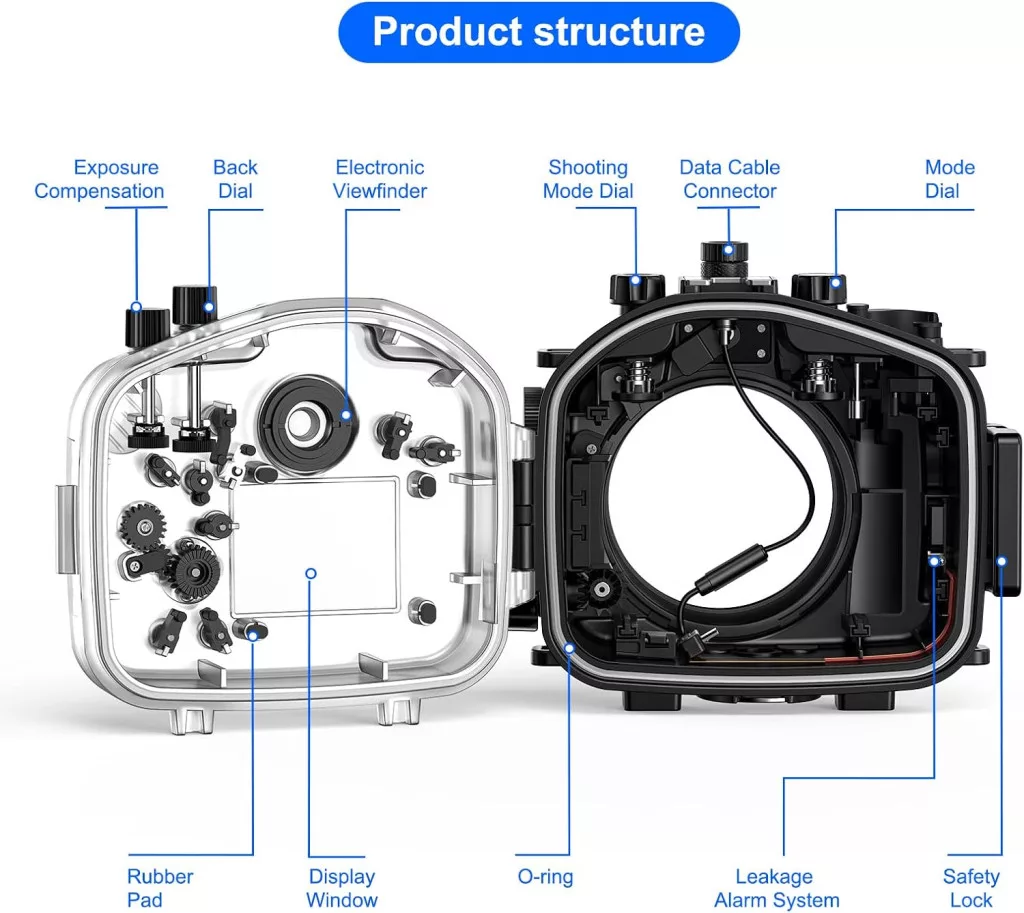 Product structure

Exposure Compensation

Back Dial

Electronic Viewfinder

Shooting Mode Dial

Data Cable Connector

Mode Dial

Rubber Pad

Display Window

O-ring

Leakage Alarm System

Safety Lock