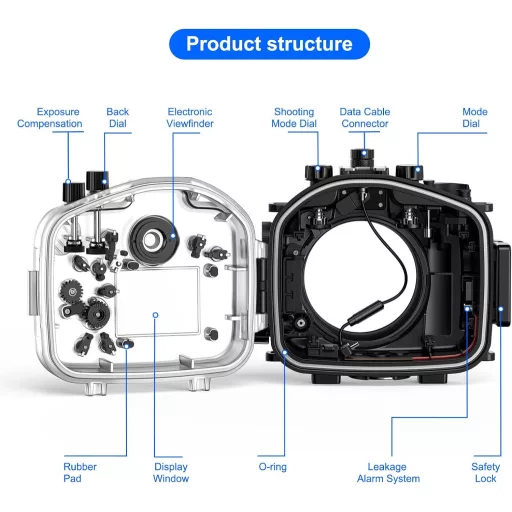 Product structure

Exposure Compensation

Back Dial

Electronic Viewfinder

Shooting Mode Dial

Data Cable Connector

Mode Dial

Rubber Pad

Display Window

O-ring

Leakage Alarm System

Safety Lock