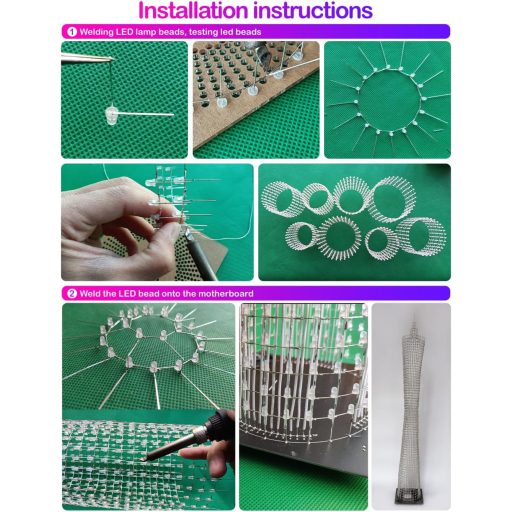 Installation instructions

1 Welding LED lamp beads, testing led beads

2 Weld the LED bead onto the motherboard