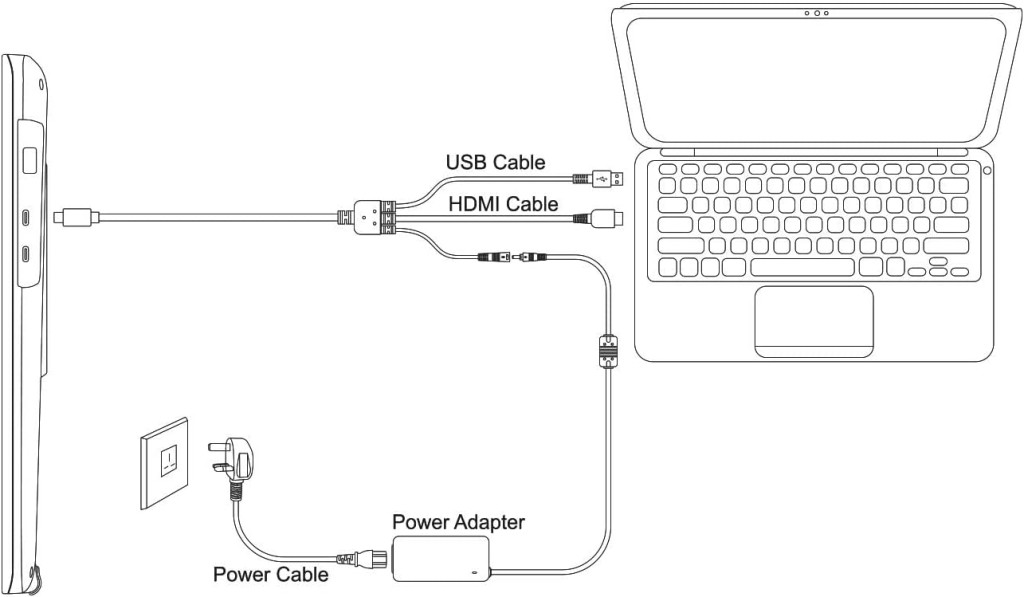 USB Cable
HDMI Cable
Power Adapter
Power Cable