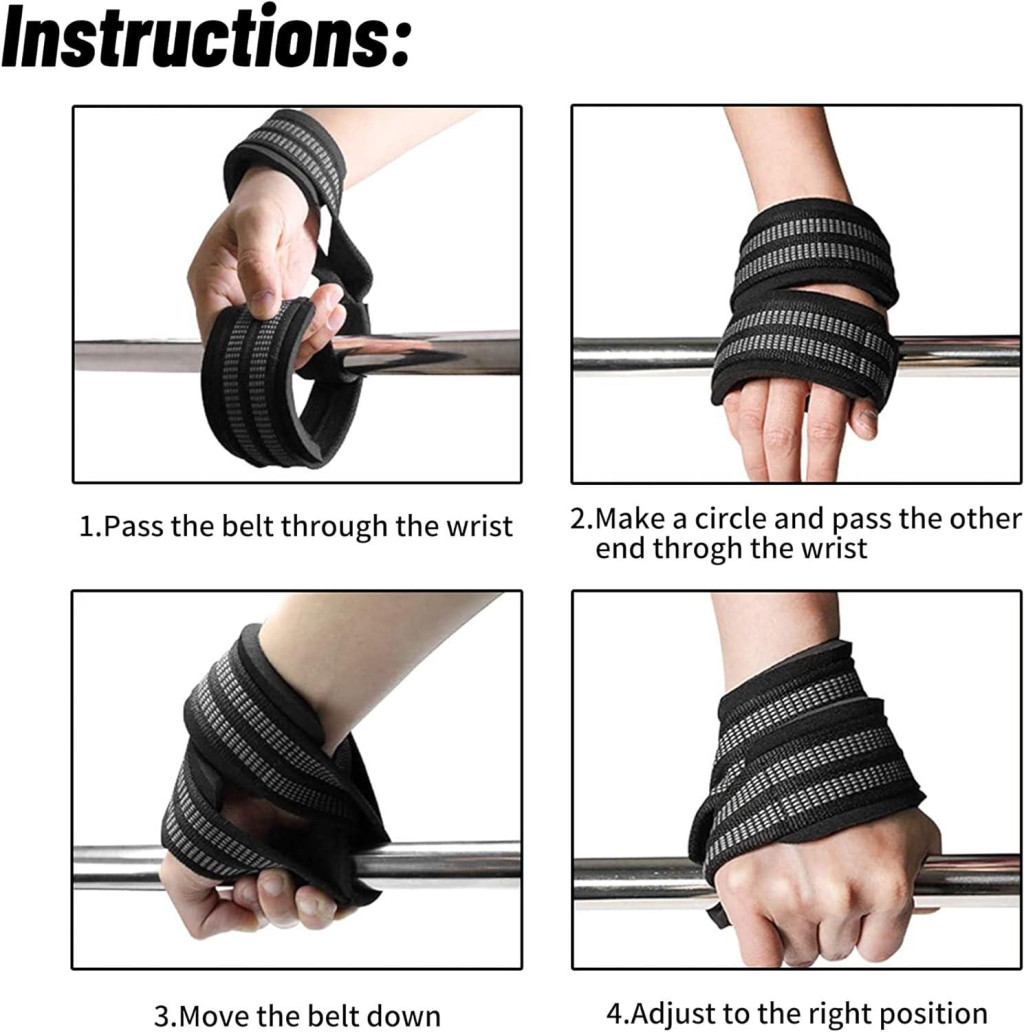 Instructions:

1.Pass the belt through the wrist

2.Make a circle and pass the other end throgh the wrist

3.Move the belt down

4.Adjust to the right position