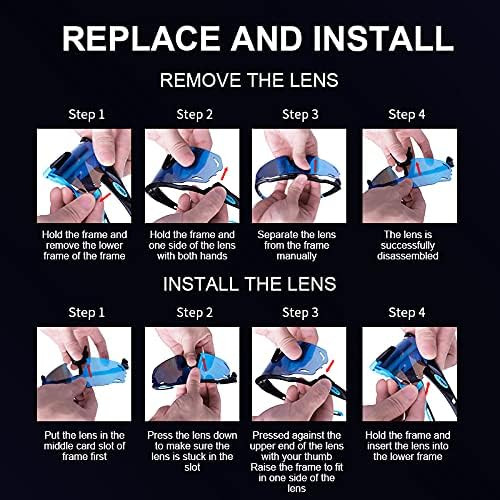 REPLACE AND INSTALL

REMOVE THE LENS

Step 1

Hold the frame and remove the lower frame of the frame

Step 2

Hold the frame and one side of the lens with both hands

Step 3

Separate the lens from the frame manually

Step 4

The lens is successfully disassembled

INSTALL THE LENS

Step 1

Put the lens in the middle card slot of frame first

Step 2

Press the lens down to make sure the lens is stuck in the slot

Step 3

Pressed against the upper end of the lens with your thumb Raise the frame to fit in one side of the lens

Step 4

Hold the frame and insert the lens into the lower frame