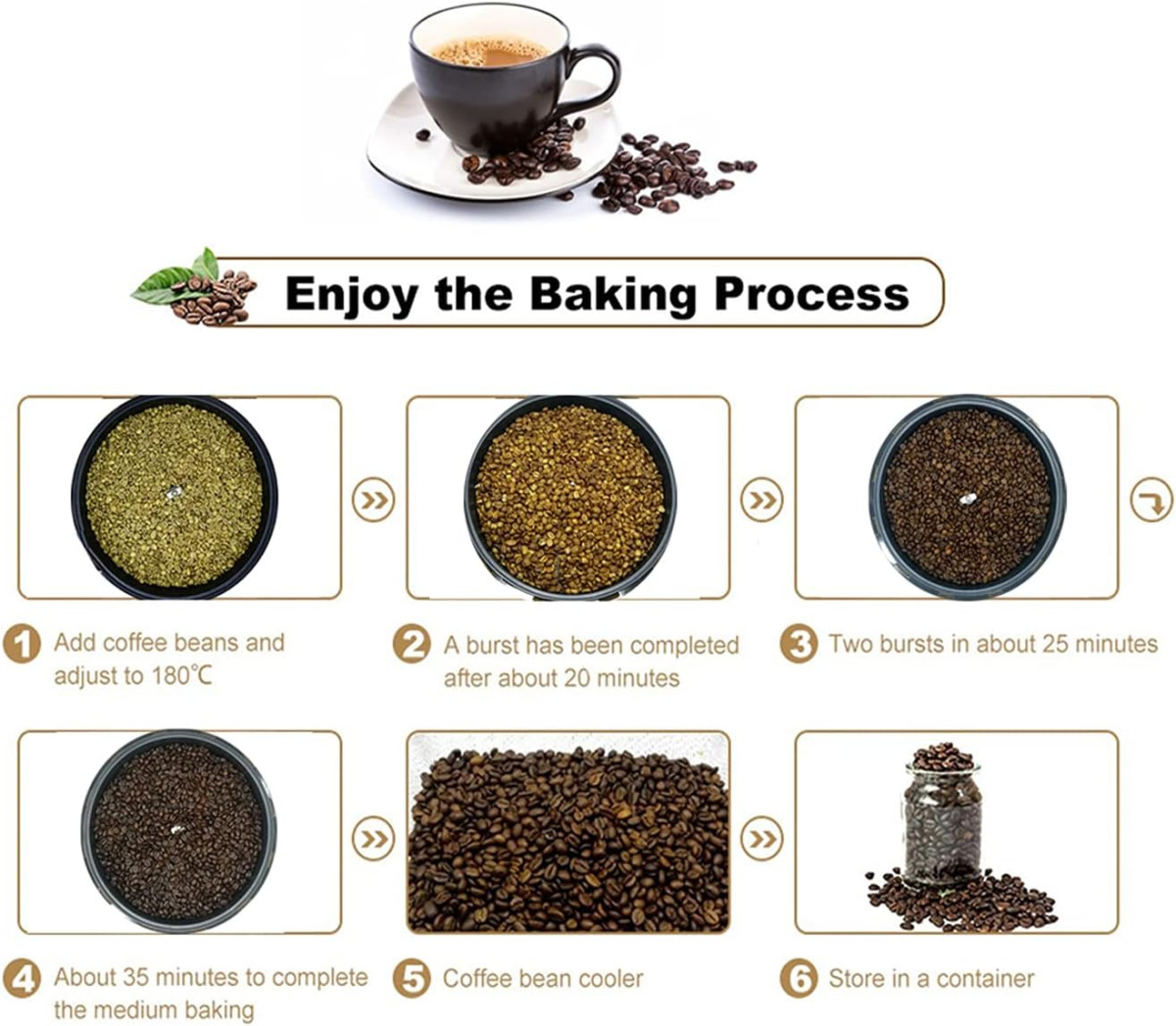 Enjoy the Baking Process

1 Add coffee beans and adjust to 180℃

2 A burst has been completed after about 20 minutes

3 Two bursts in about 25 minutes

4 About 35 minutes to complete the medium baking

5 Coffee bean cooler

6 Store in a container