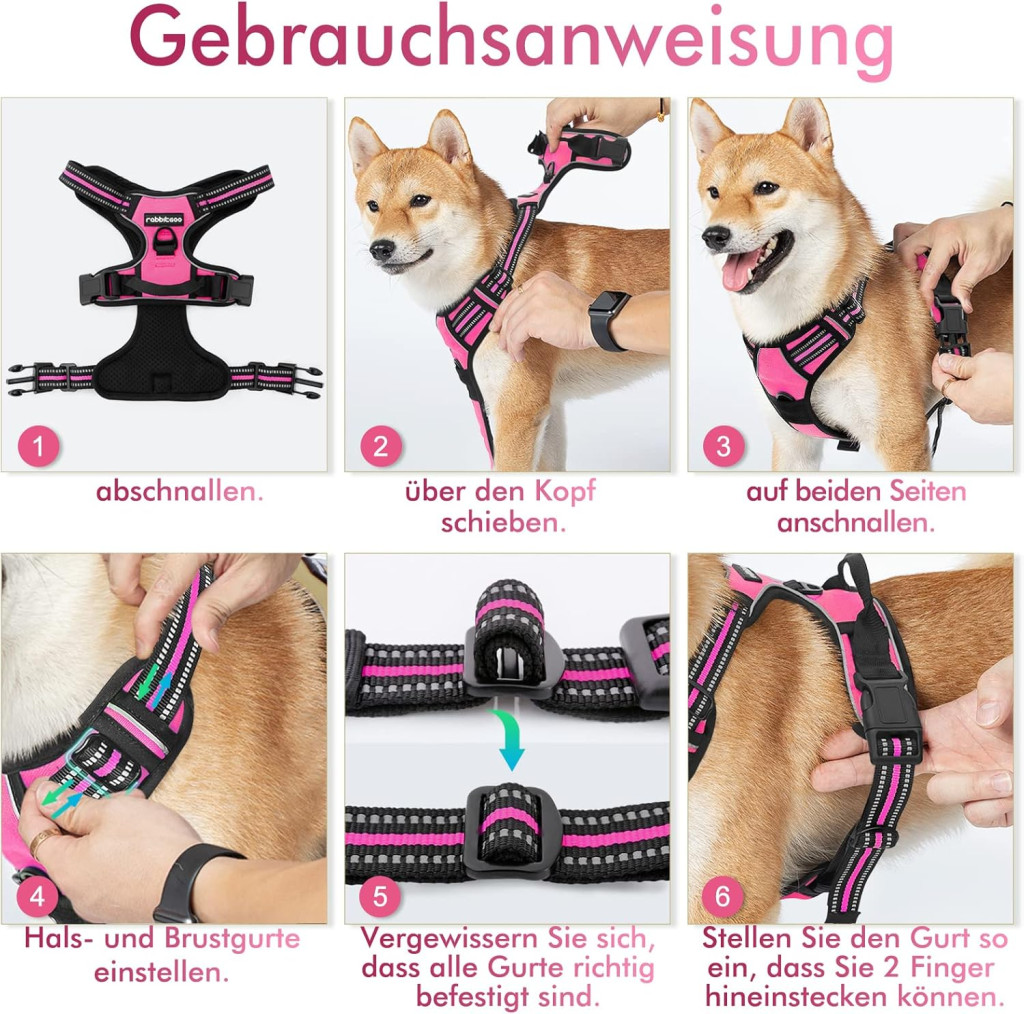 Gebrauchsanweisung

rabbitgoo

1
abschnallen.

2
über den Kopf schieben.

3
auf beiden Seiten anschnallen.

4
Hals- und Brustgurte einstellen.

5
Vergewissern Sie sich, dass alle Gurte richtig befestigt sind.

6
Stellen Sie den Gurt so ein, dass Sie 2 Finger hineinstecken können.