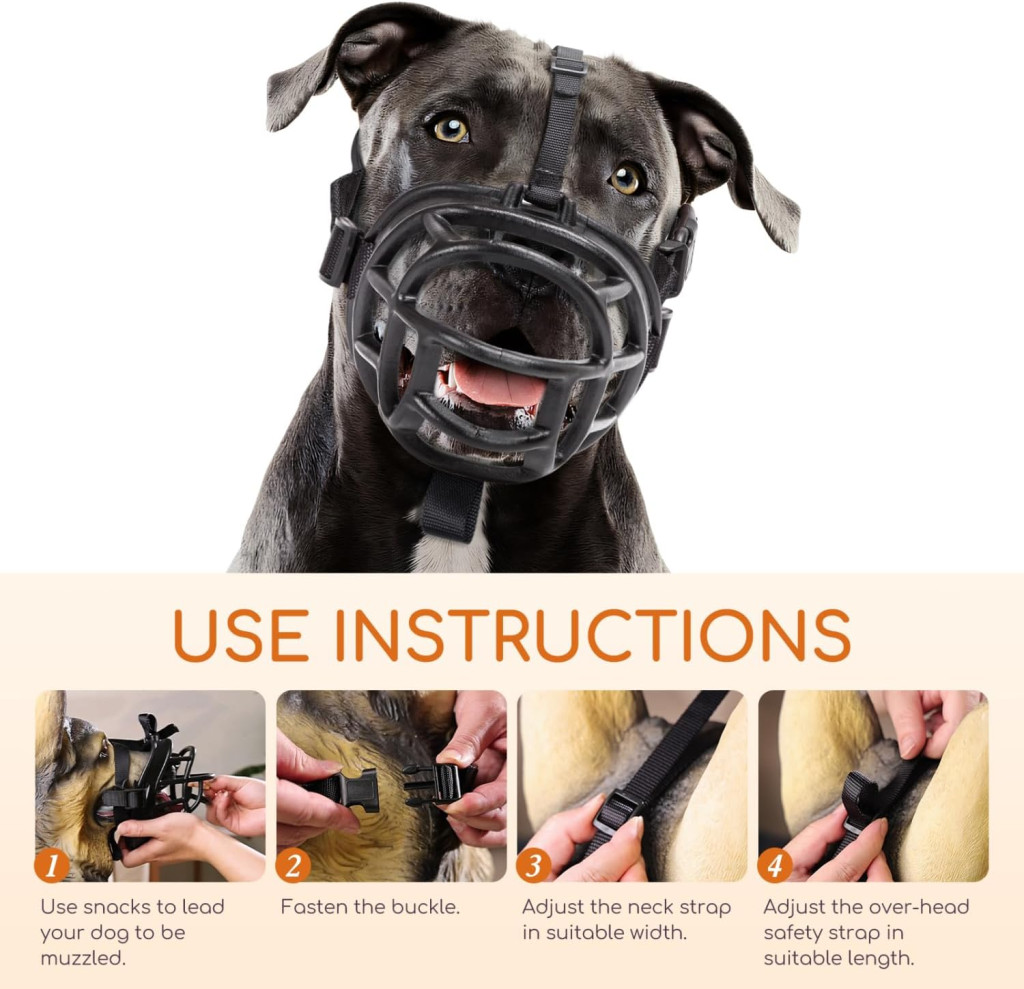 USE INSTRUCTIONS

1
Use snacks to lead your dog to be muzzled.

2
Fasten the buckle.

3
Adjust the neck strap in suitable width.

4
Adjust the over-head safety strap in suitable length.