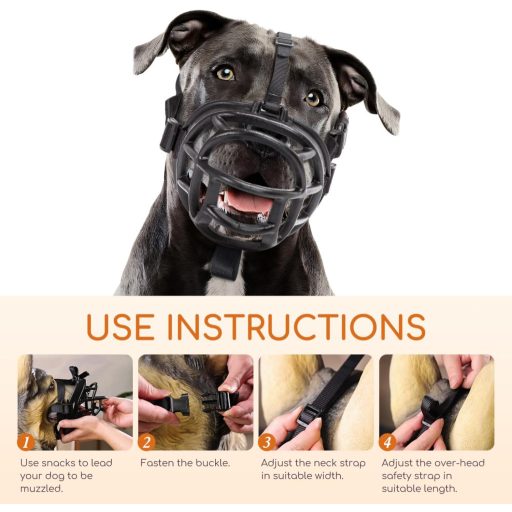 USE INSTRUCTIONS

1
Use snacks to lead your dog to be muzzled.

2
Fasten the buckle.

3
Adjust the neck strap in suitable width.

4
Adjust the over-head safety strap in suitable length.