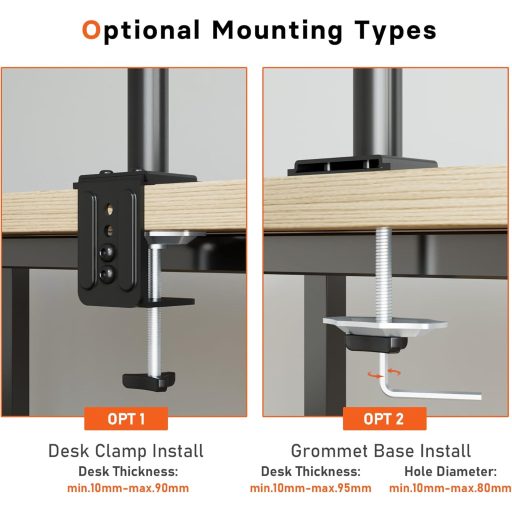 Optional Mounting Types

OPT 1

Desk Clamp Install

Desk Thickness:

min.10mm-max.90mm

OPT 2

Grommet Base Install

Desk Thickness:

min.10mm-max.95mm

Hole Diameter:

min.10mm-max.80mm