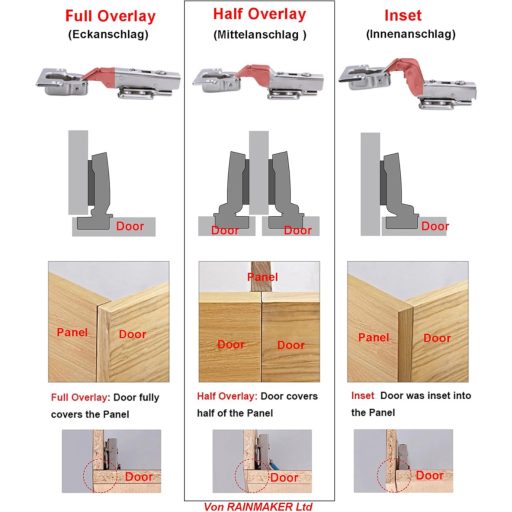 Full Overlay
(Eckanschlag)

Door

Panel
Door

Full Overlay: Door fully covers the Panel

Door

Half Overlay
(Mittelanschlag )

Door
Door

Panel
Door
Door

Half Overlay: Door covers half of the Panel

Door

Inset
(Innenanschlag)

Door

Panel
Door

Inset Door was inset into the Panel

Door

Von RAINMAKER Ltd