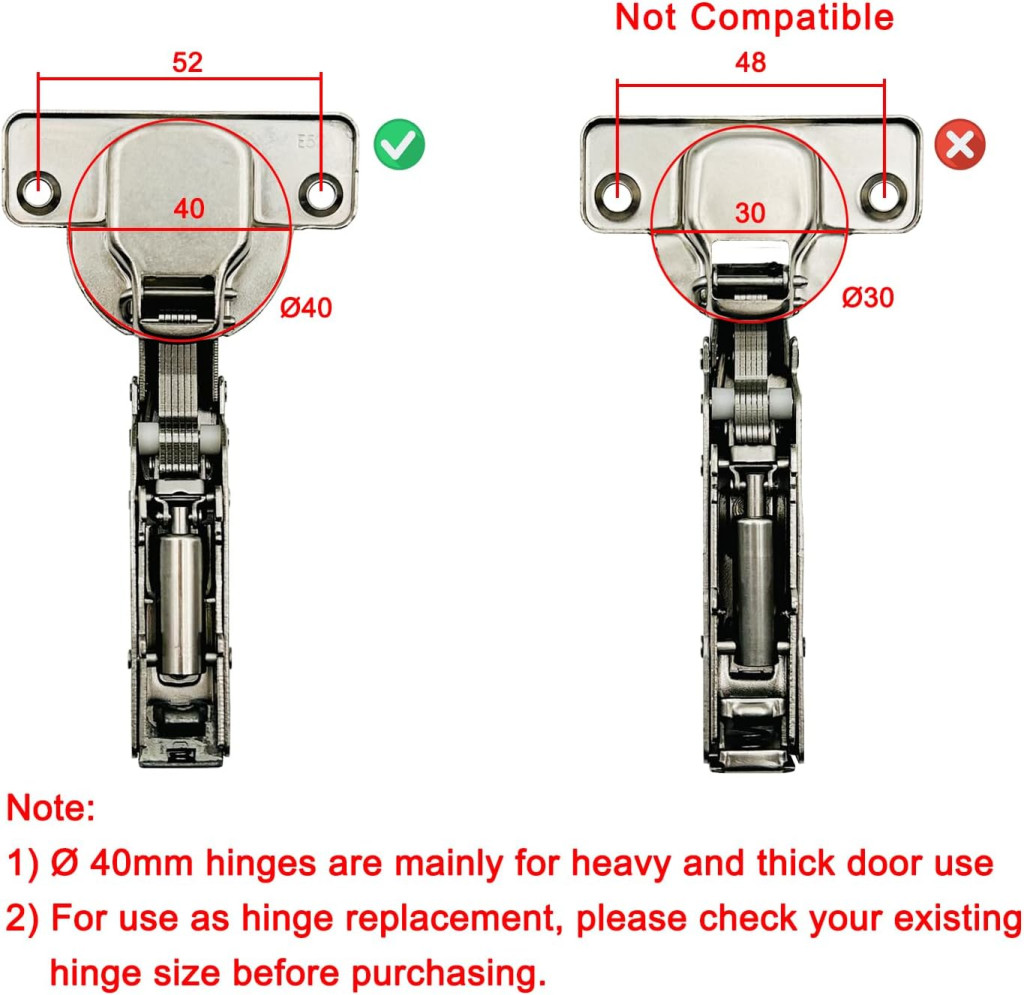 52

40

Ø40

Not Compatible

48

30

Ø30

Note:
1) Ø 40mm hinges are mainly for heavy and thick door use
2) For use as hinge replacement, please check your existing hinge size before purchasing.