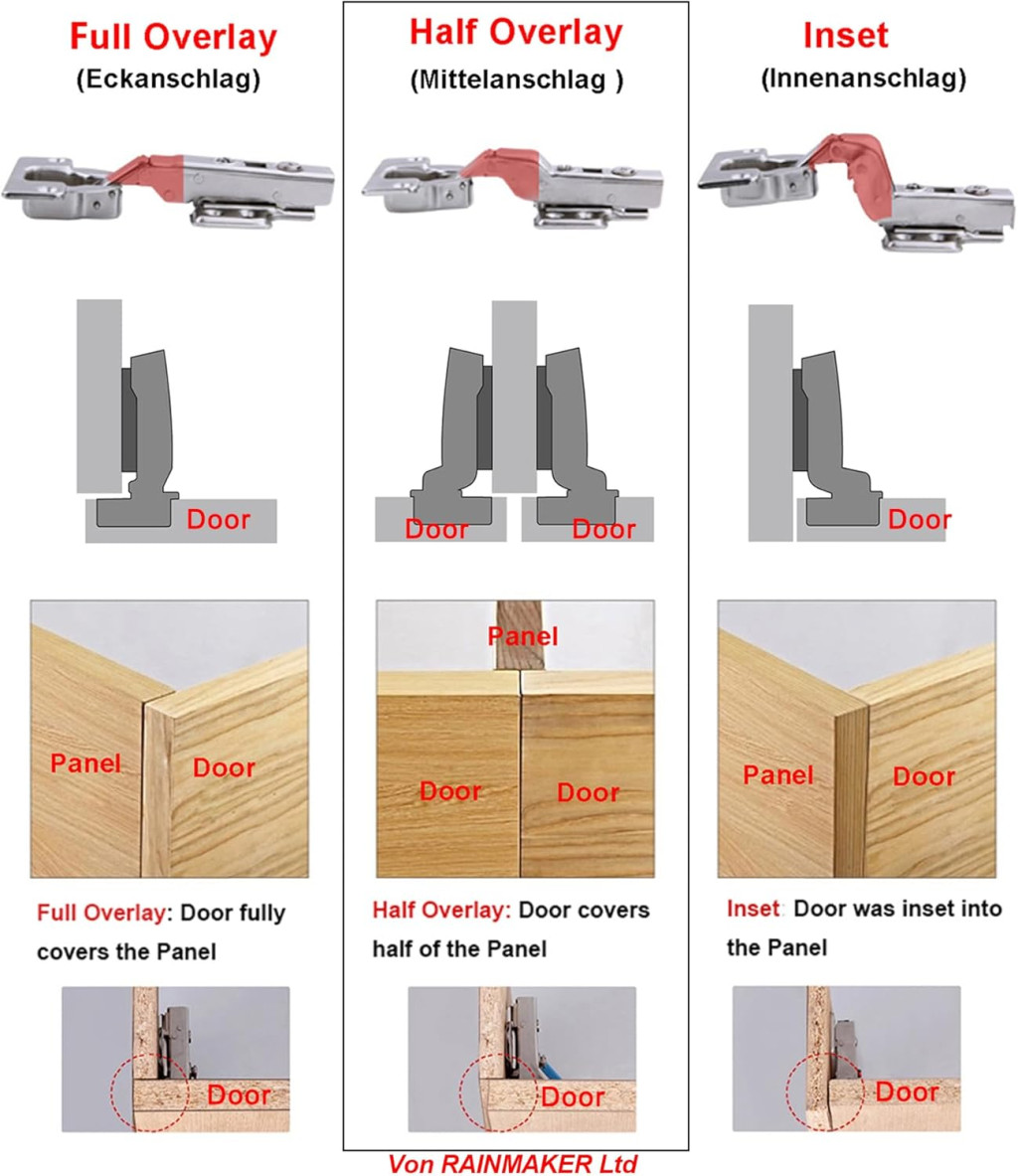 Full Overlay
(Eckanschlag)

Door

Panel

Door

Full Overlay: Door fully covers the Panel

Door

Half Overlay
(Mittelanschlag )

Door

Door

Panel

Door

Door

Half Overlay: Door covers half of the Panel

Door

Inset
(Innenanschlag)

Door

Panel

Door

Inset: Door was inset into the Panel

Door

Von RAINMAKER Ltd