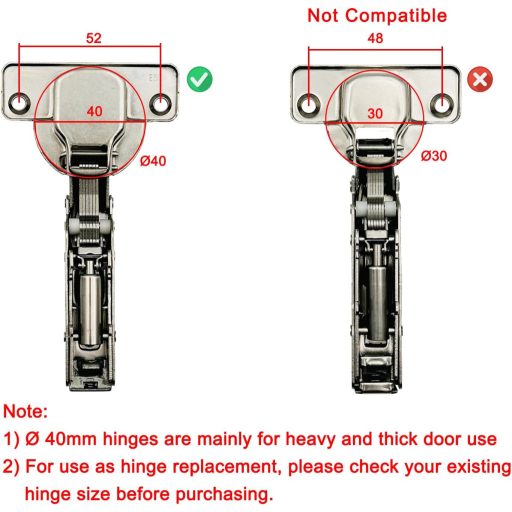 52

40

Ø40

Not Compatible

48

30

Ø30

Note:

1) Ø 40mm hinges are mainly for heavy and thick door use

2) For use as hinge replacement, please check your existing hinge size before purchasing.