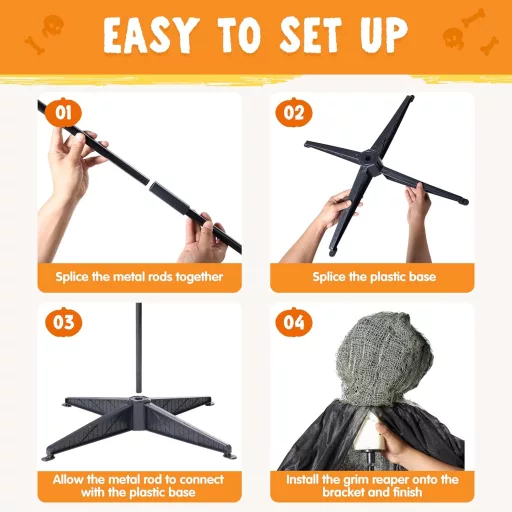 EASY TO SET UP

01

Splice the metal rods together

02

Splice the plastic base

03

Allow the metal rod to connect with the plastic base

04

Install the grim reaper onto the bracket and finish