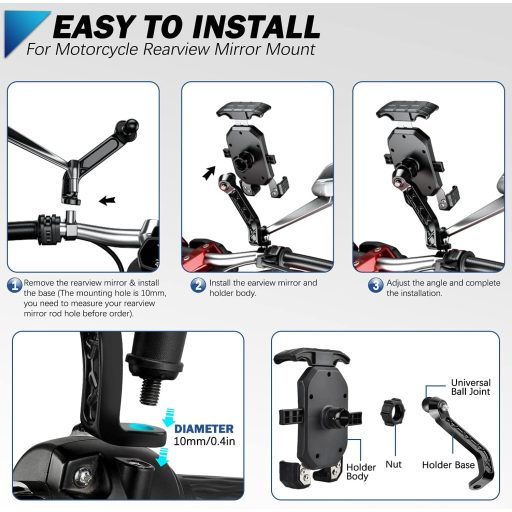 EASY TO INSTALL
For Motorcycle Rearview Mirror Mount

1 Remove the rearview mirror & install the base (The mounting hole is 10mm, you need to measure your rearview mirror rod hole before order).

2 Install the earview mirror and holder body.

3 Adjust the angle and complete the installation.

DIAMETER
10mm/0.4in

Universal Ball Joint

Holder Body

Nut

Holder Base