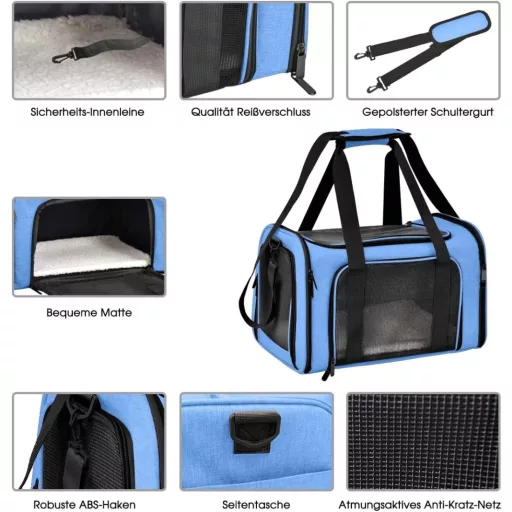 Sicherheits-Innenleine

Qualität Reißverschluss

Gepolsterter Schultergurt

Bequeme Matte

Robuste ABS-Haken

Seitentasche

Atmungsaktives Anti-Kratz-Netz