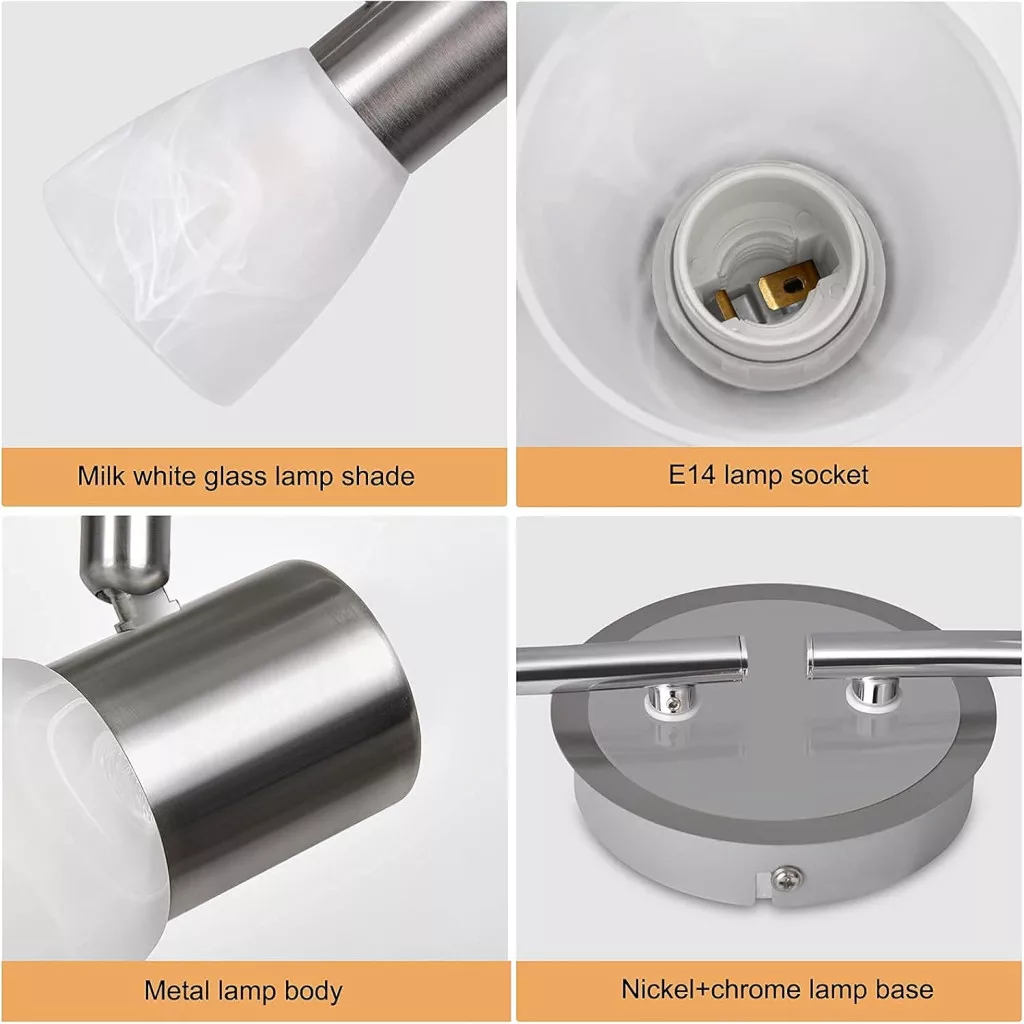 Milk white glass lamp shade

E14 lamp socket

Metal lamp body

Nickel+chrome lamp base