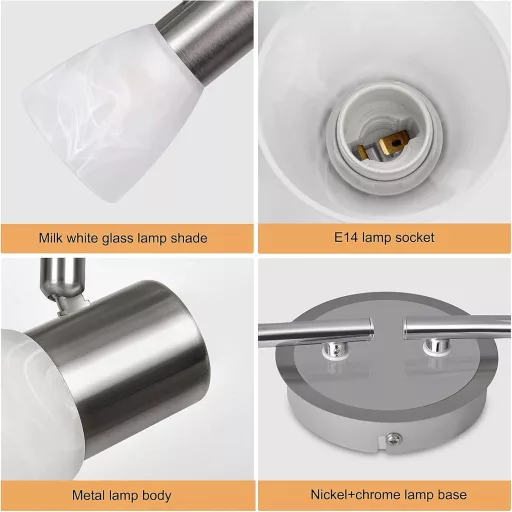 Milk white glass lamp shade

E14 lamp socket

Metal lamp body

Nickel+chrome lamp base