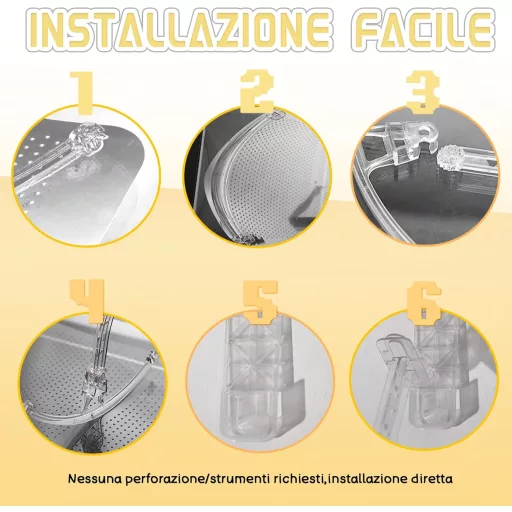 INSTALLAZIONE FACILE

1

2

3

4

5

6

Nessuna perforazione/strumenti richiesti,installazione diretta