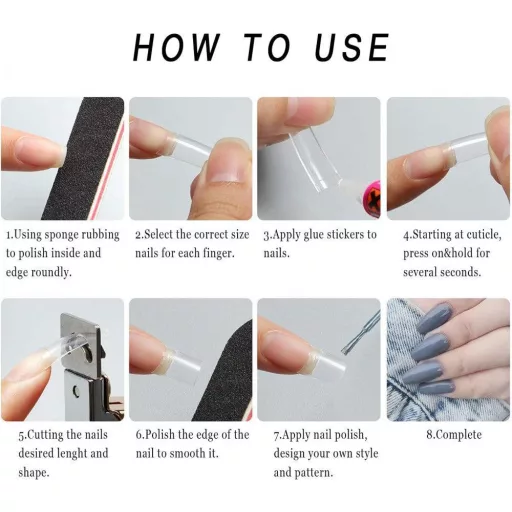 HOW TO USE

1.Using sponge rubbing to polish inside and edge roundly.

2.Select the correct size nails for each finger.

3.Apply glue stickers to nails.

4.Starting at cuticle, press on&hold for several seconds.

5.Cutting the nails desired lenght and shape.

6.Polish the edge of the nail to smooth it.

7.Apply nail polish, design your own style and pattern.

8.Complete