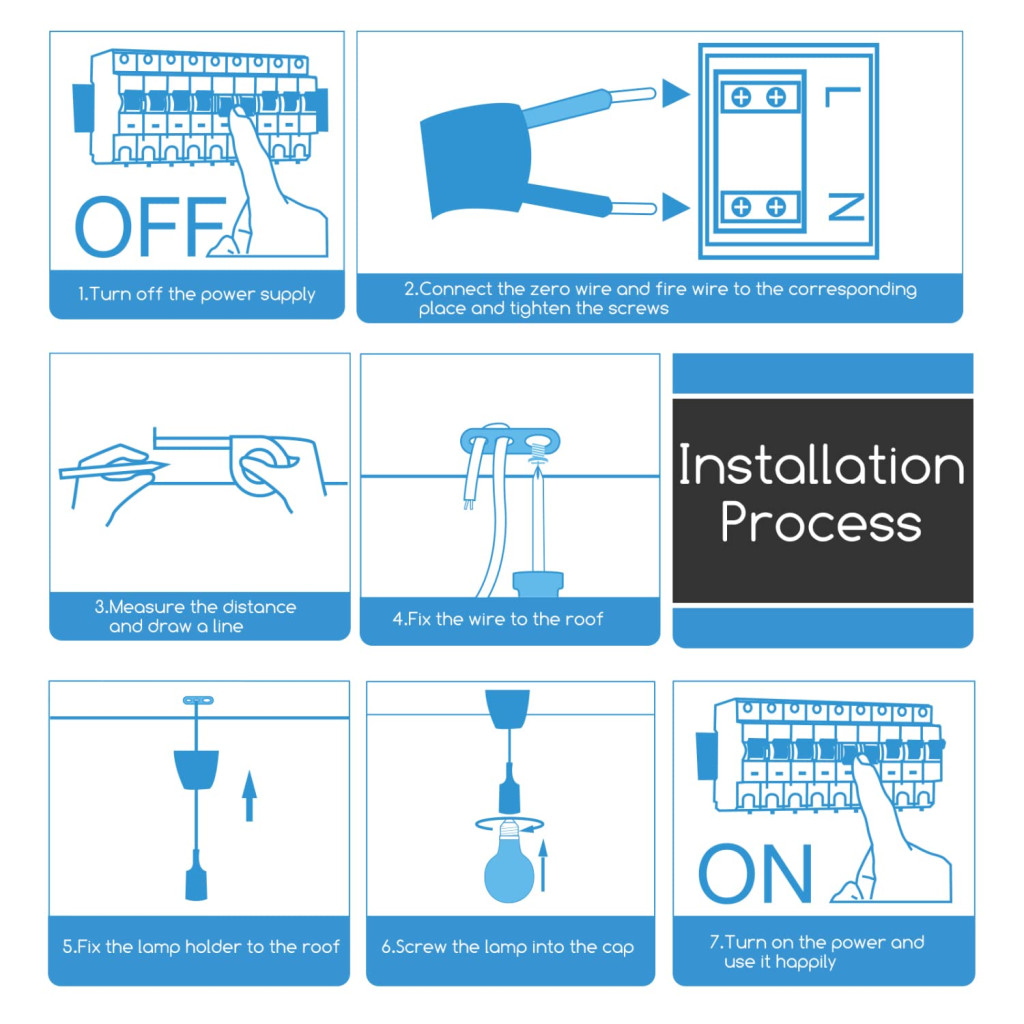 OFF

1.Turn off the power supply

L

N

2.Connect the zero wire and fire wire to the corresponding place and tighten the screws

3.Measure the distance and draw a line

4.Fix the wire to the roof

Installation Process

5.Fix the lamp holder to the roof

6.Screw the lamp into the cap

ON

7.Turn on the power and use it happily