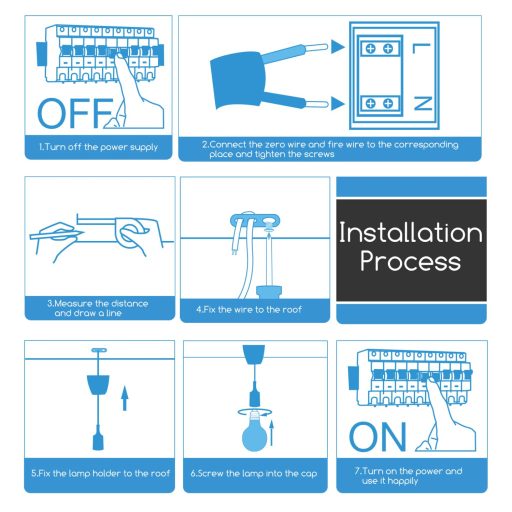 OFF

1.Turn off the power supply

L

N

2.Connect the zero wire and fire wire to the corresponding place and tighten the screws

3.Measure the distance and draw a line

4.Fix the wire to the roof

Installation Process

5.Fix the lamp holder to the roof

6.Screw the lamp into the cap

ON

7.Turn on the power and use it happily