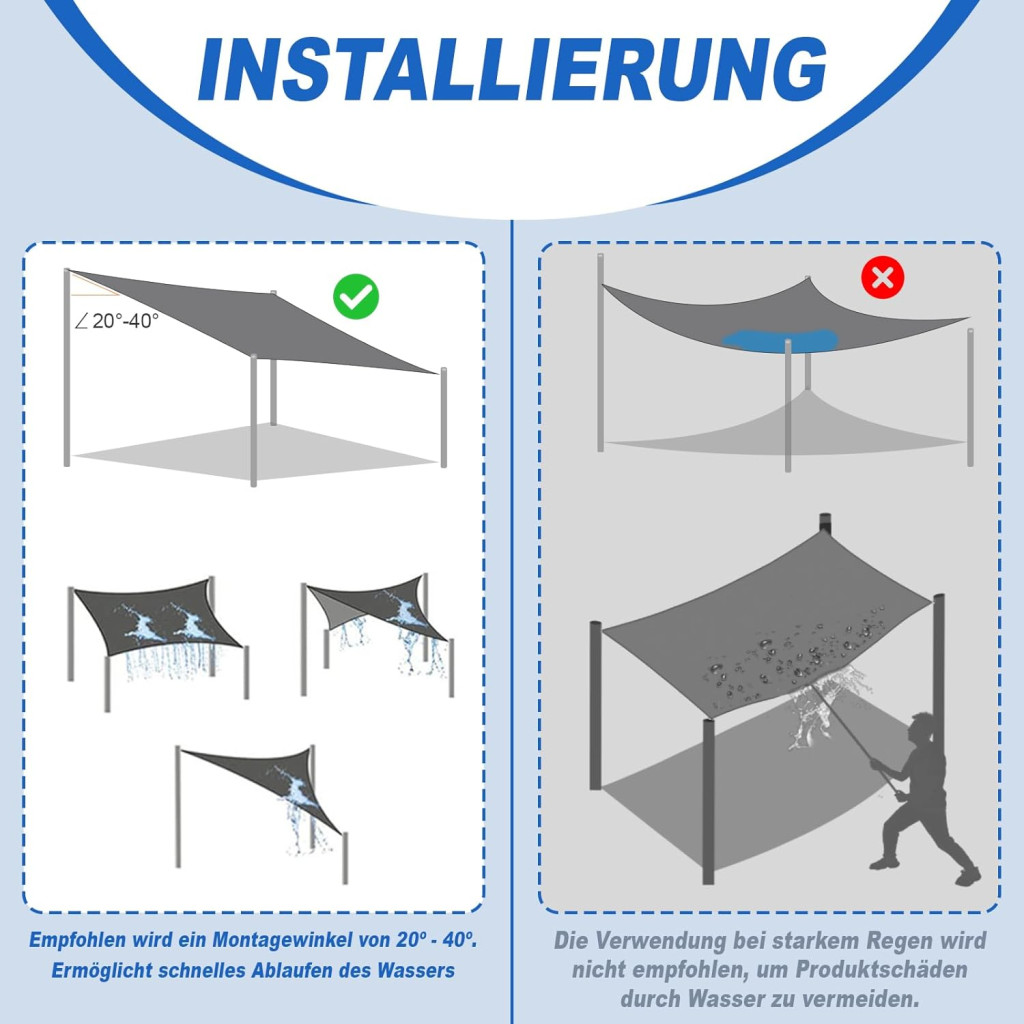 INSTALLIERUNG

∠20°-40°

Empfohlen wird ein Montagewinkel von 20º - 40º. Ermöglicht schnelles Ablaufen des Wassers

Die Verwendung bei starkem Regen wird nicht empfohlen, um Produktschäden durch Wasser zu vermeiden.