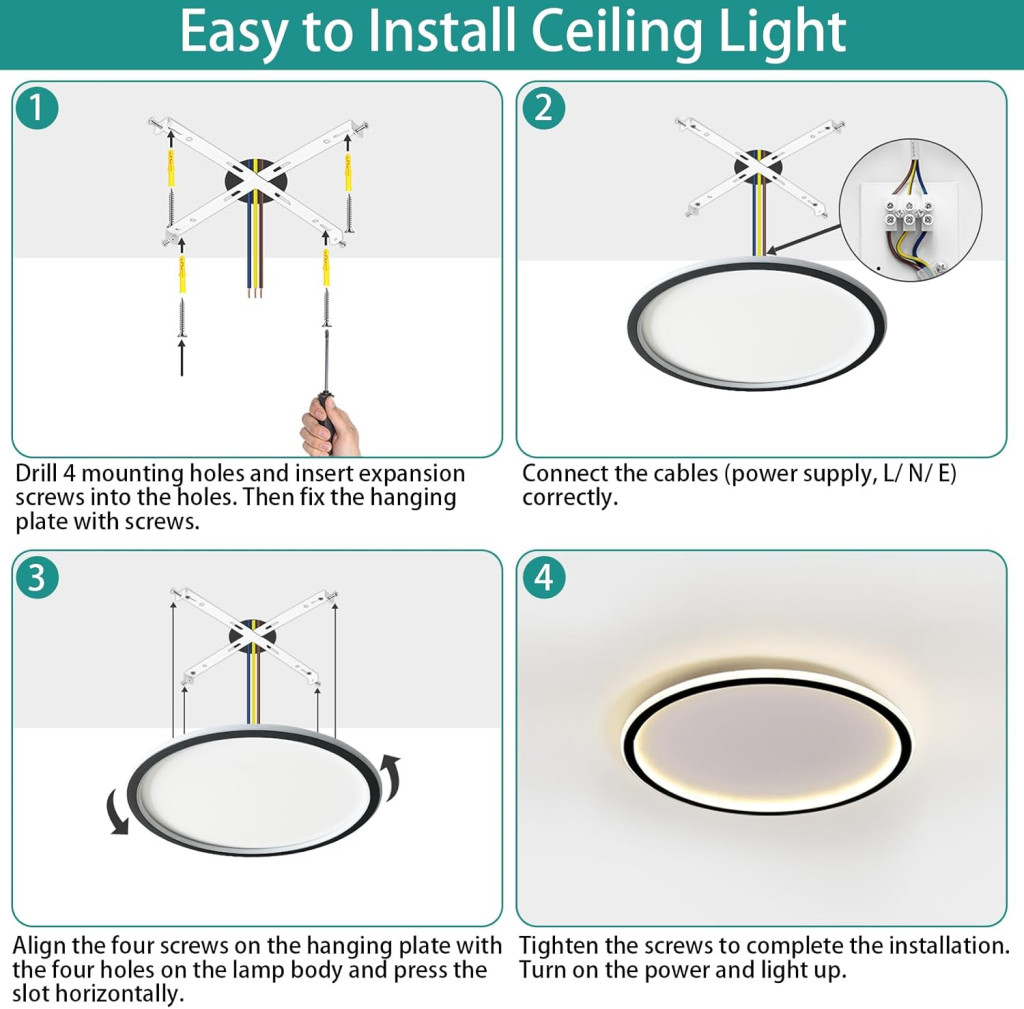 Easy to Install Ceiling Light

1

Drill 4 mounting holes and insert expansion screws into the holes. Then fix the hanging plate with screws.

2

Connect the cables (power supply, L/ N/ E) correctly.

3

Align the four screws on the hanging plate with the four holes on the lamp body and press the slot horizontally.

4

Tighten the screws to complete the installation. Turn on the power and light up.