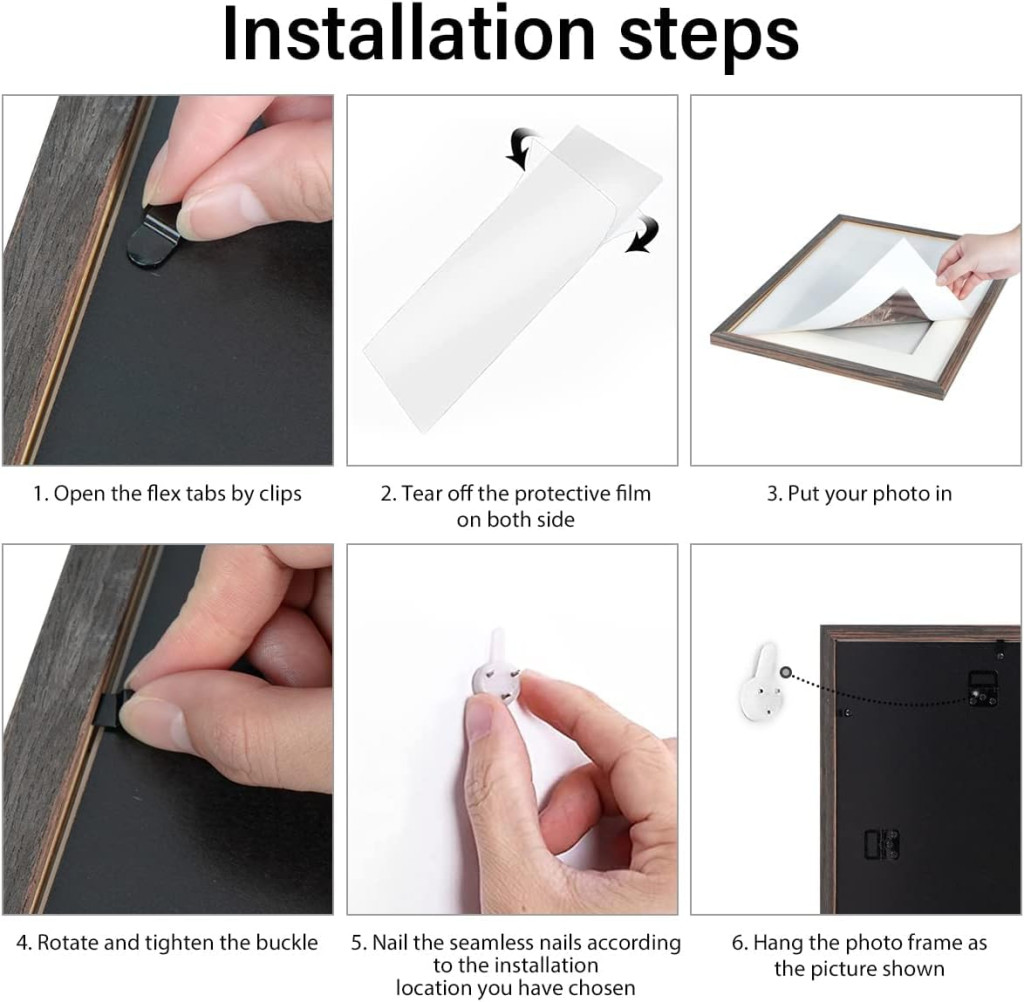 Installation steps

1. Open the flex tabs by clips

2. Tear off the protective film on both side

3. Put your photo in

4. Rotate and tighten the buckle

5. Nail the seamless nails according to the installation location you have chosen

6. Hang the photo frame as the picture shown